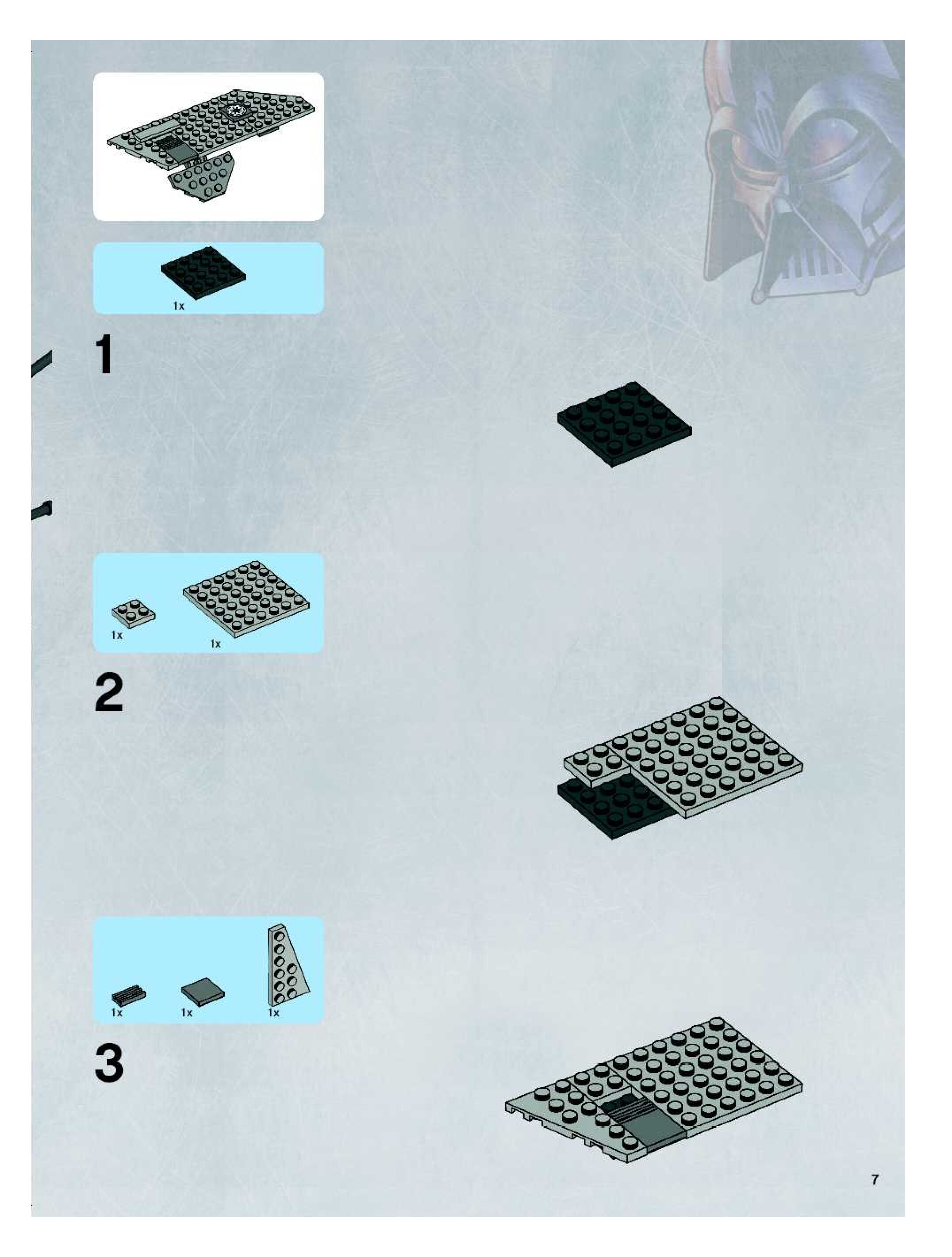 1x

1

1x

1x

2

1x

1x

1x

3

7