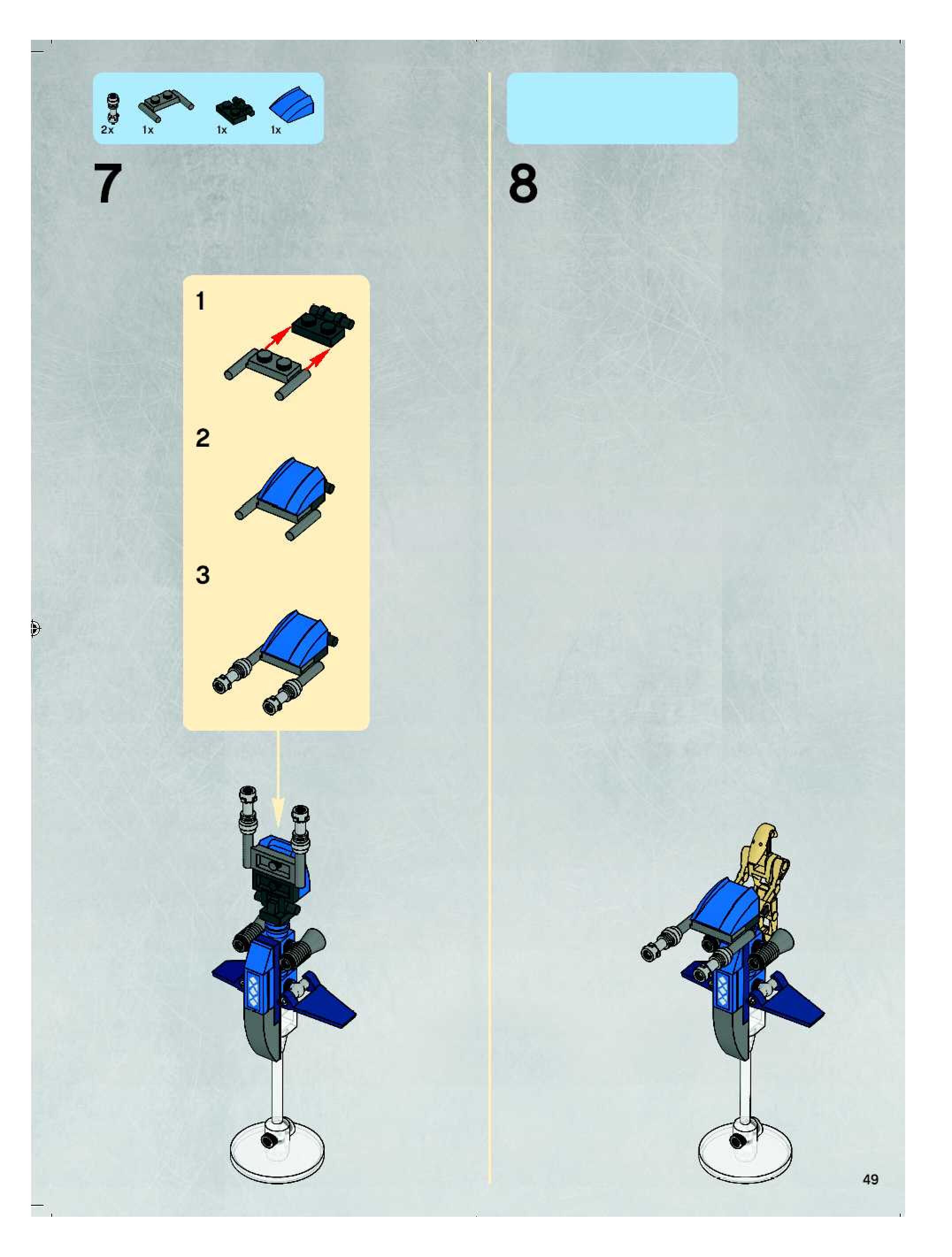 2x 1x 1x 1x

7

1

2

3

8

49