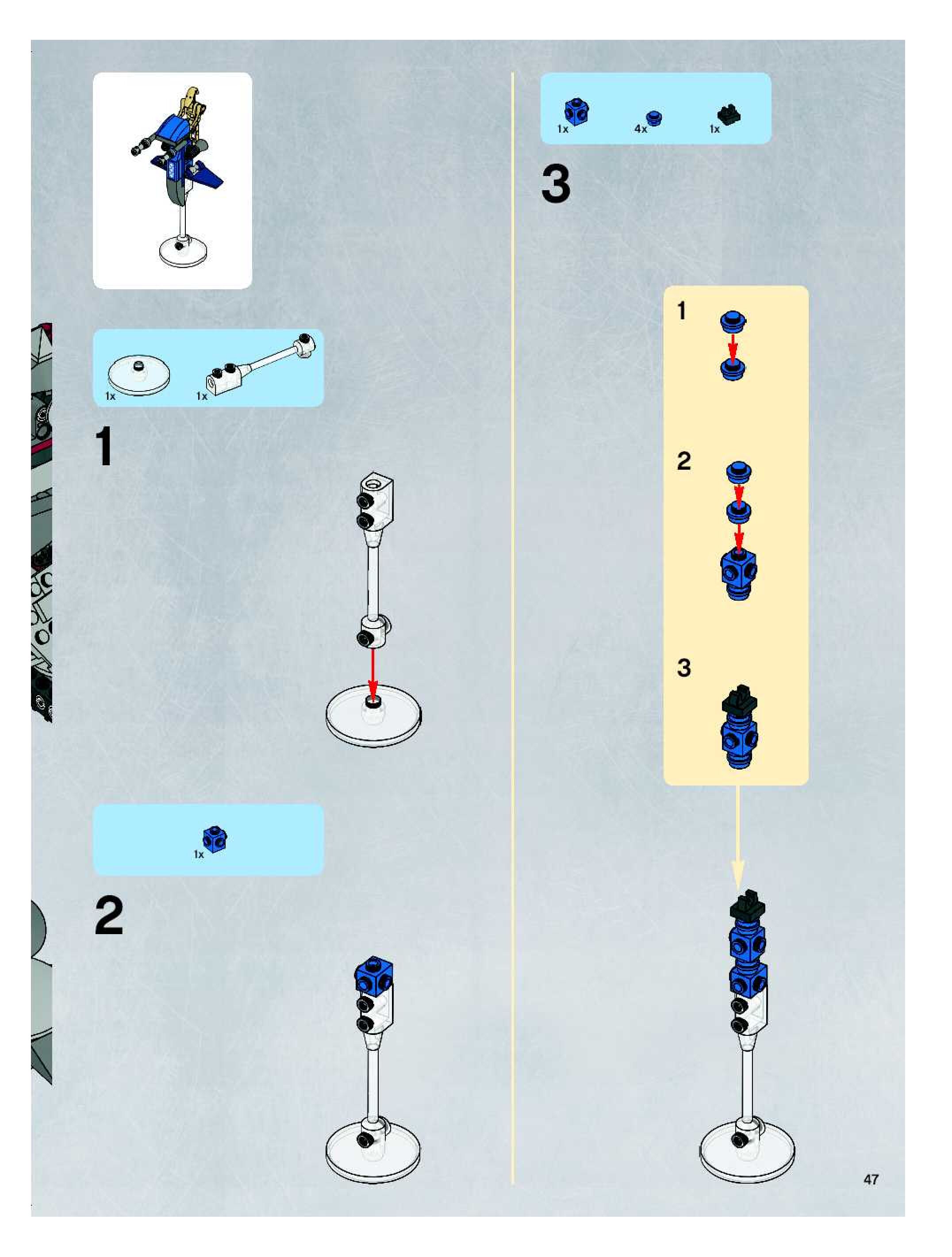 1x 1x

1

1x

2

1x 4x 1x

3

1

2

3

47