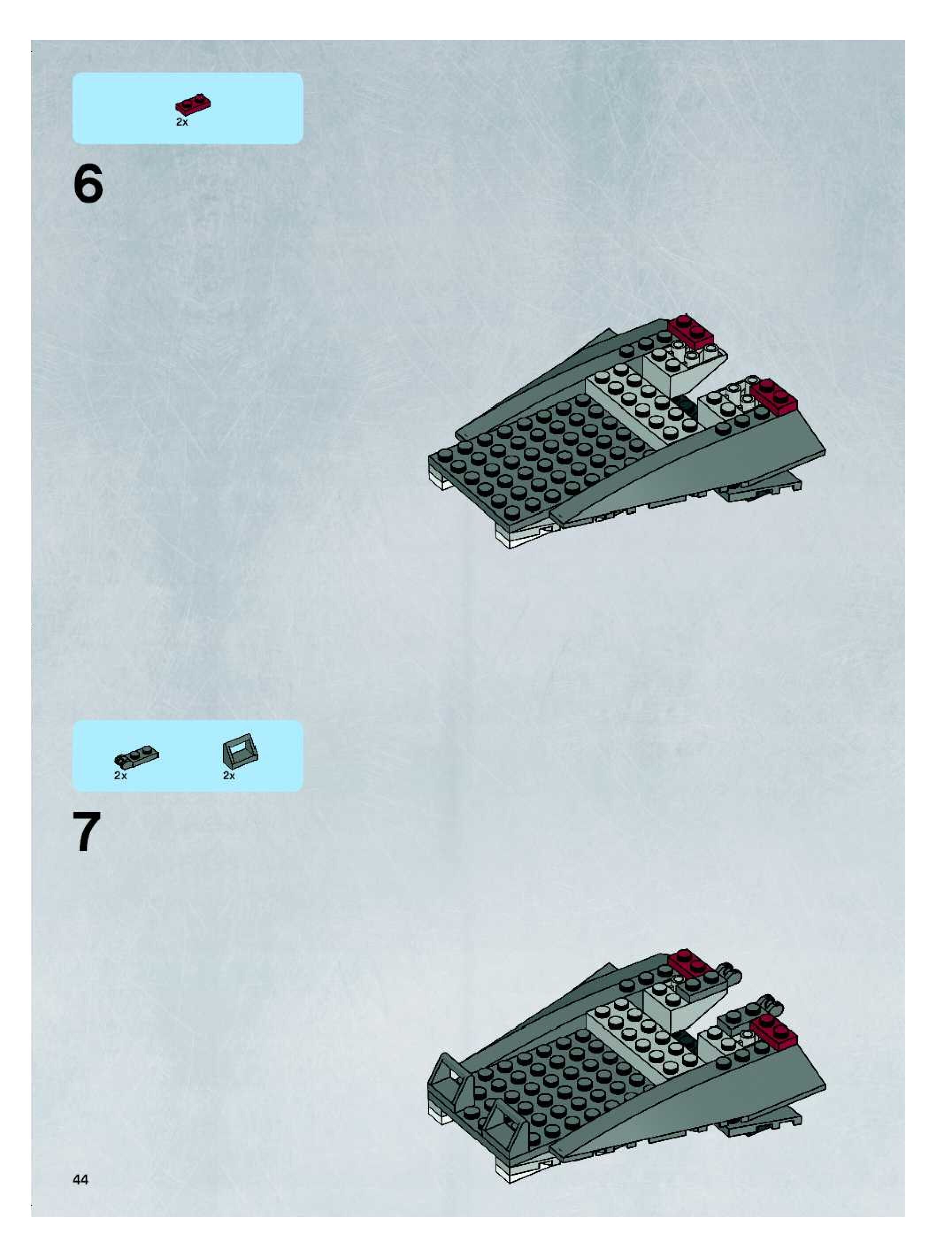 2x

6

2x

2x

7

44