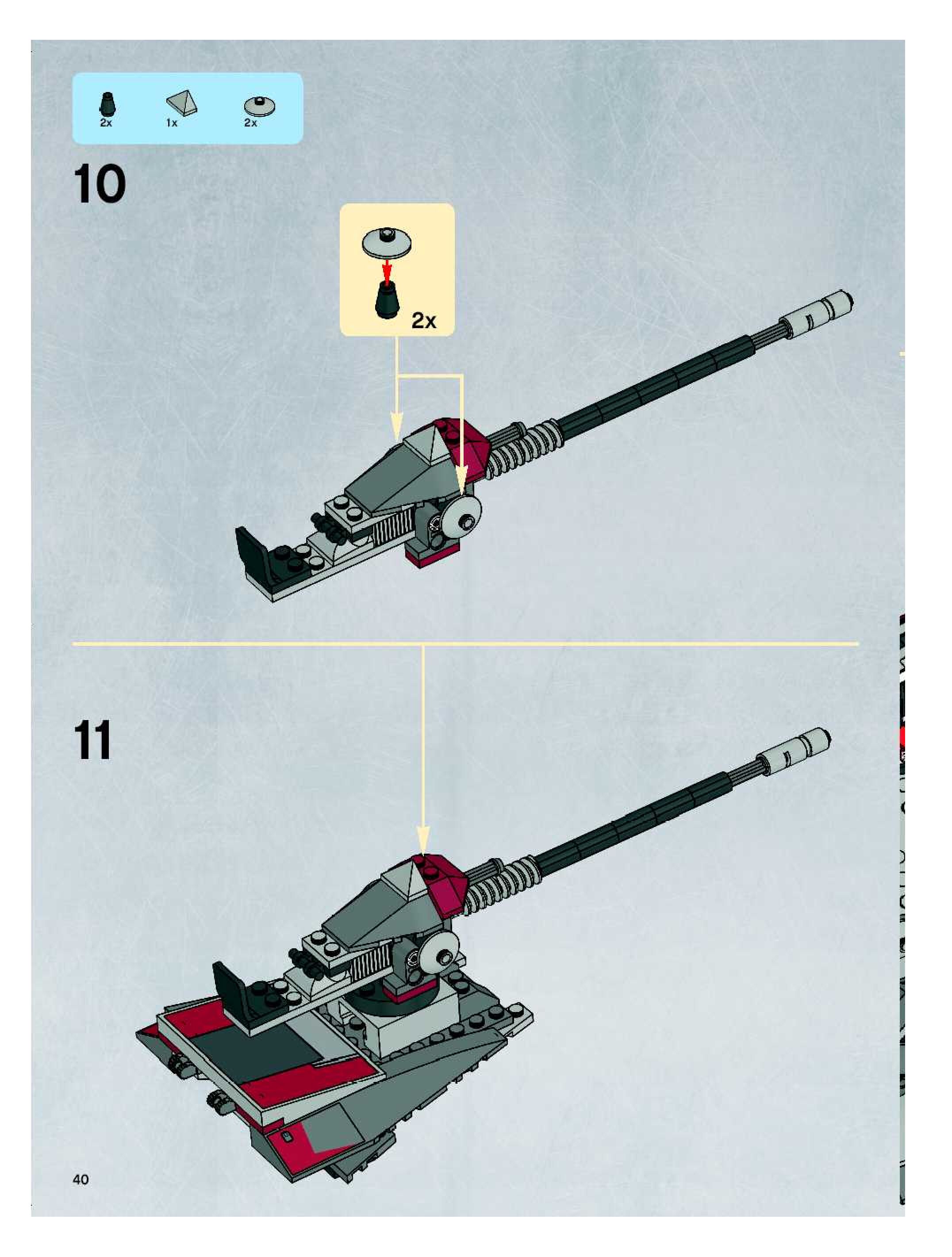 2x 1x 2x

10

2x

11

40