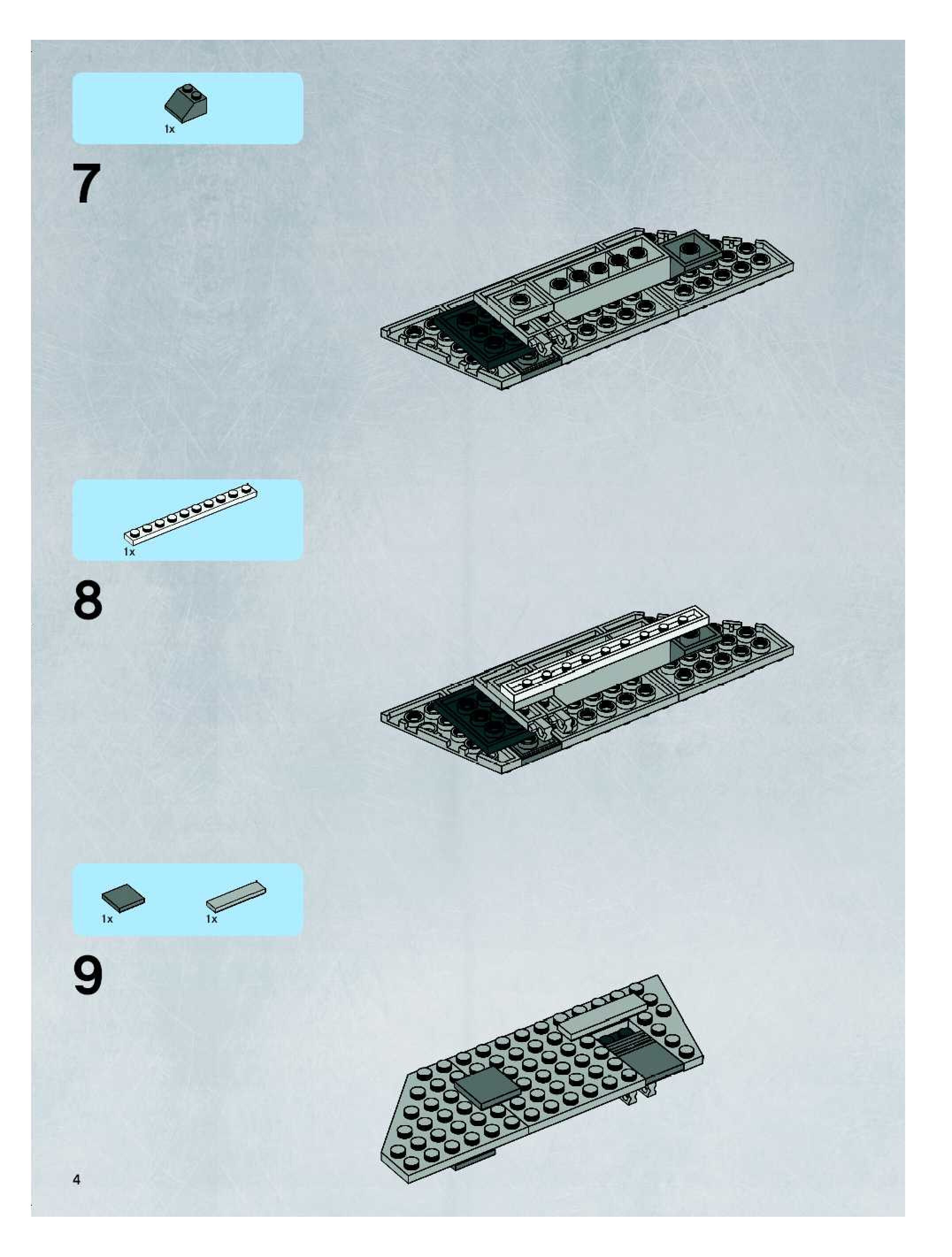 1x

7

1x

8

1x

1x

9

4