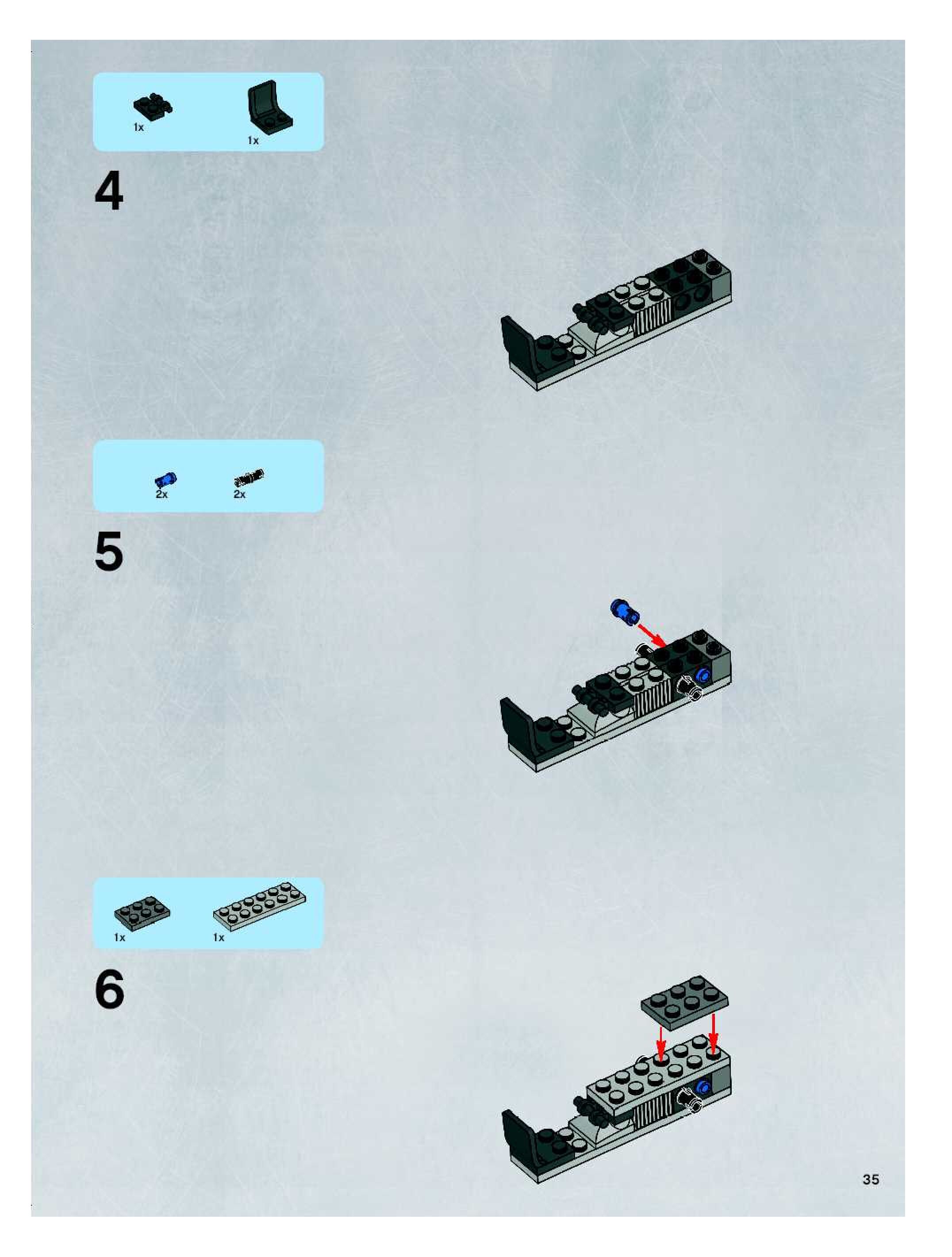 1x 1x

4

2x 2x

5

1x 1x

6

35