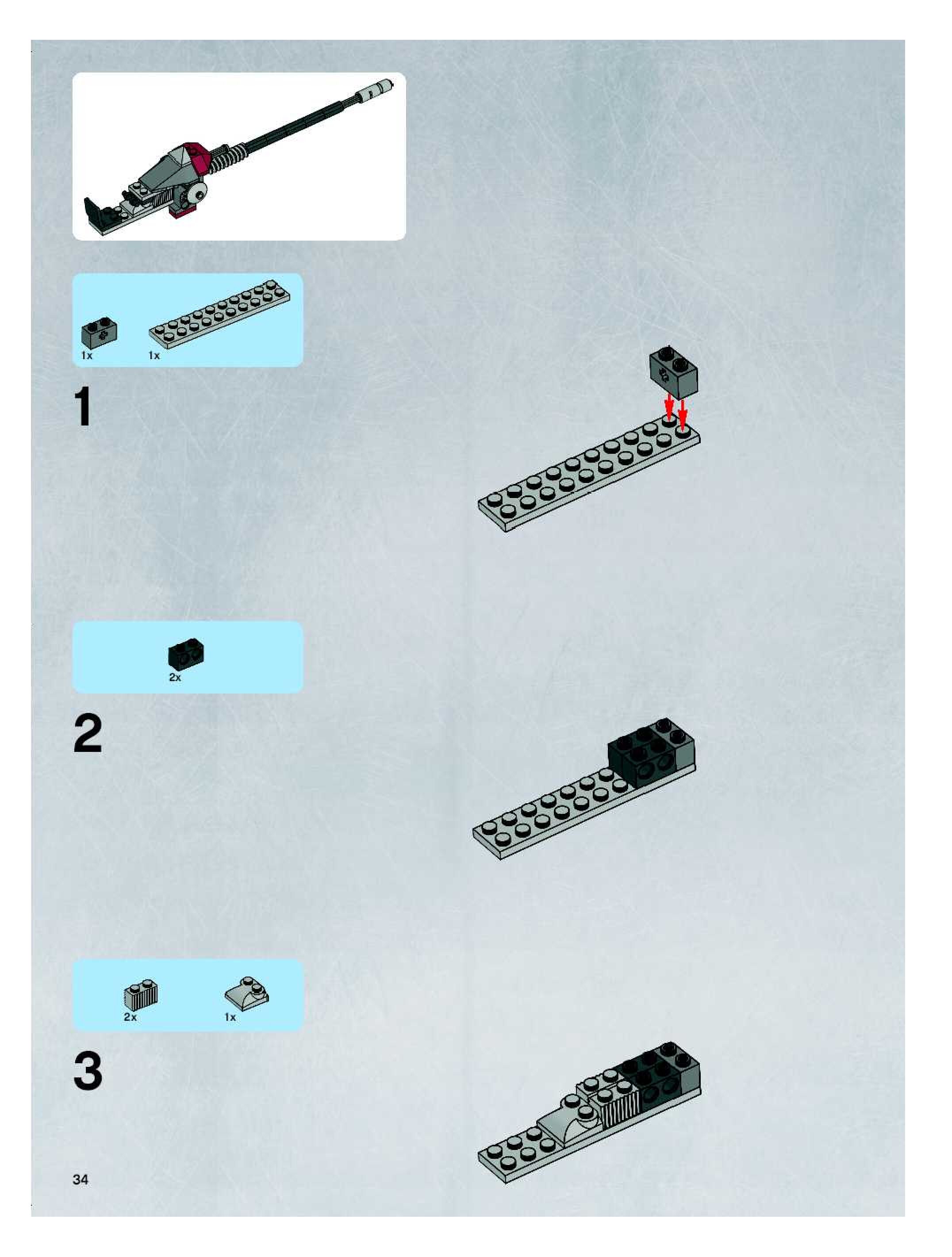 1x 1x

1

2x

2

2x 1x

3

34