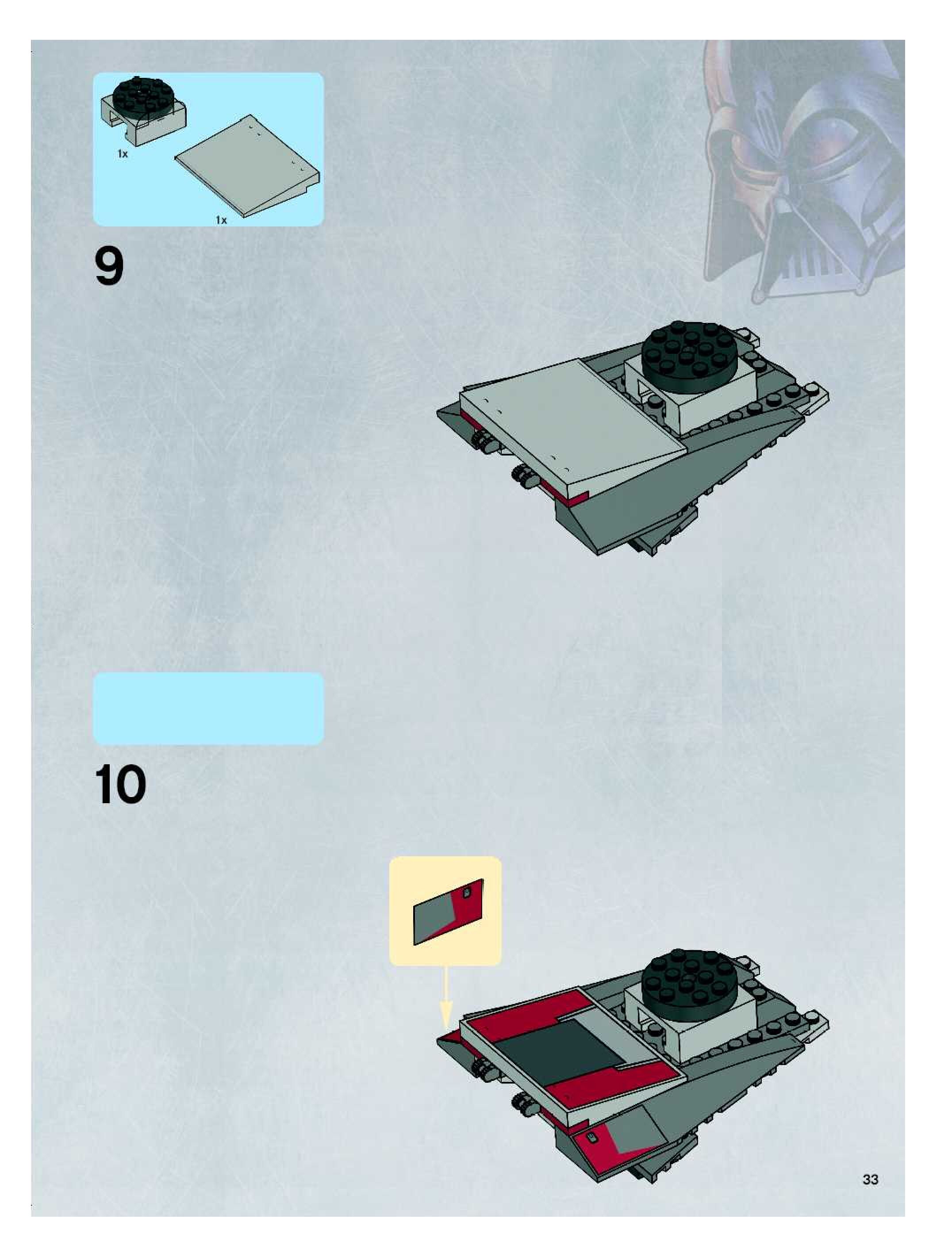 1x

1x

9

10

33