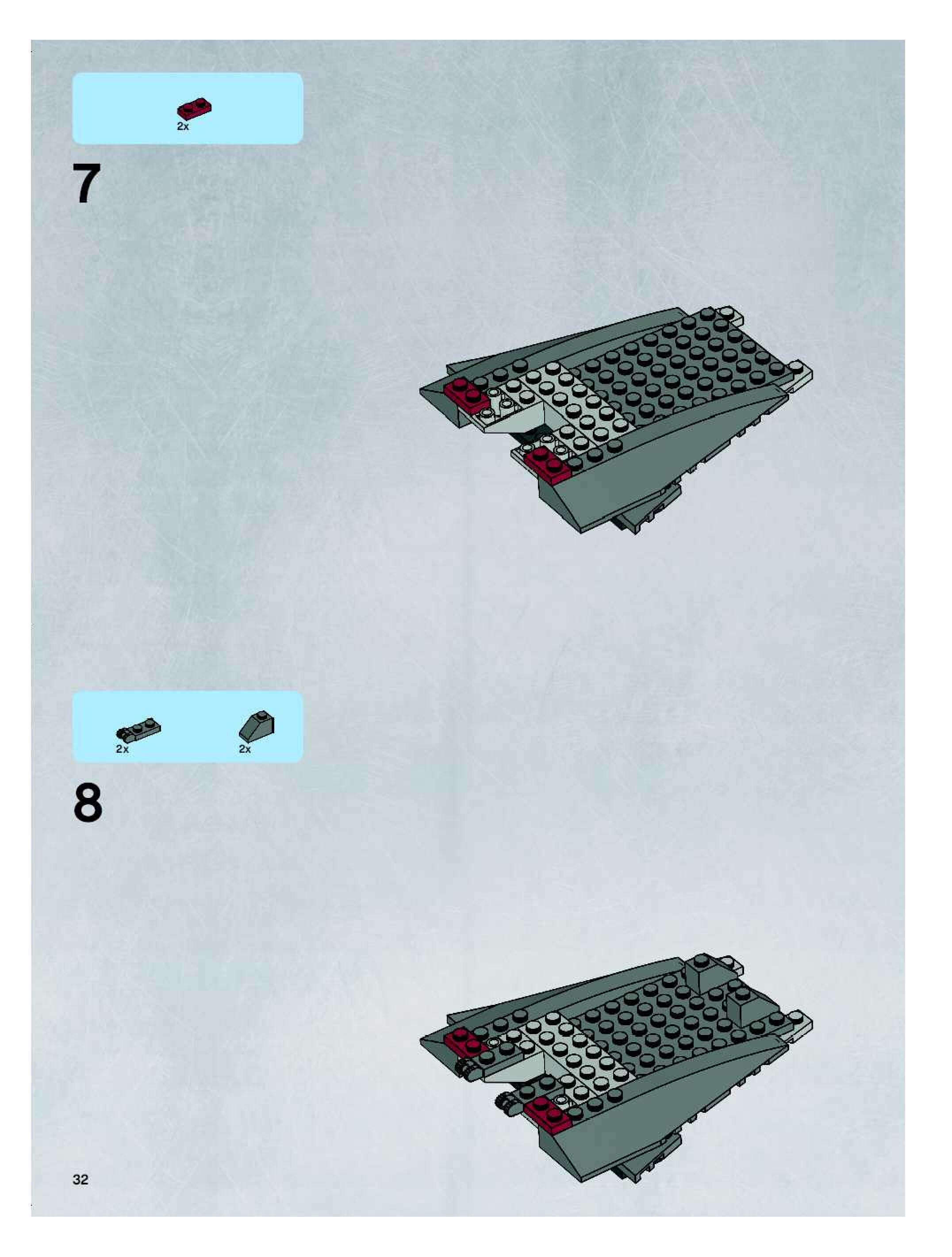 2x

7

2x
2x

8

32