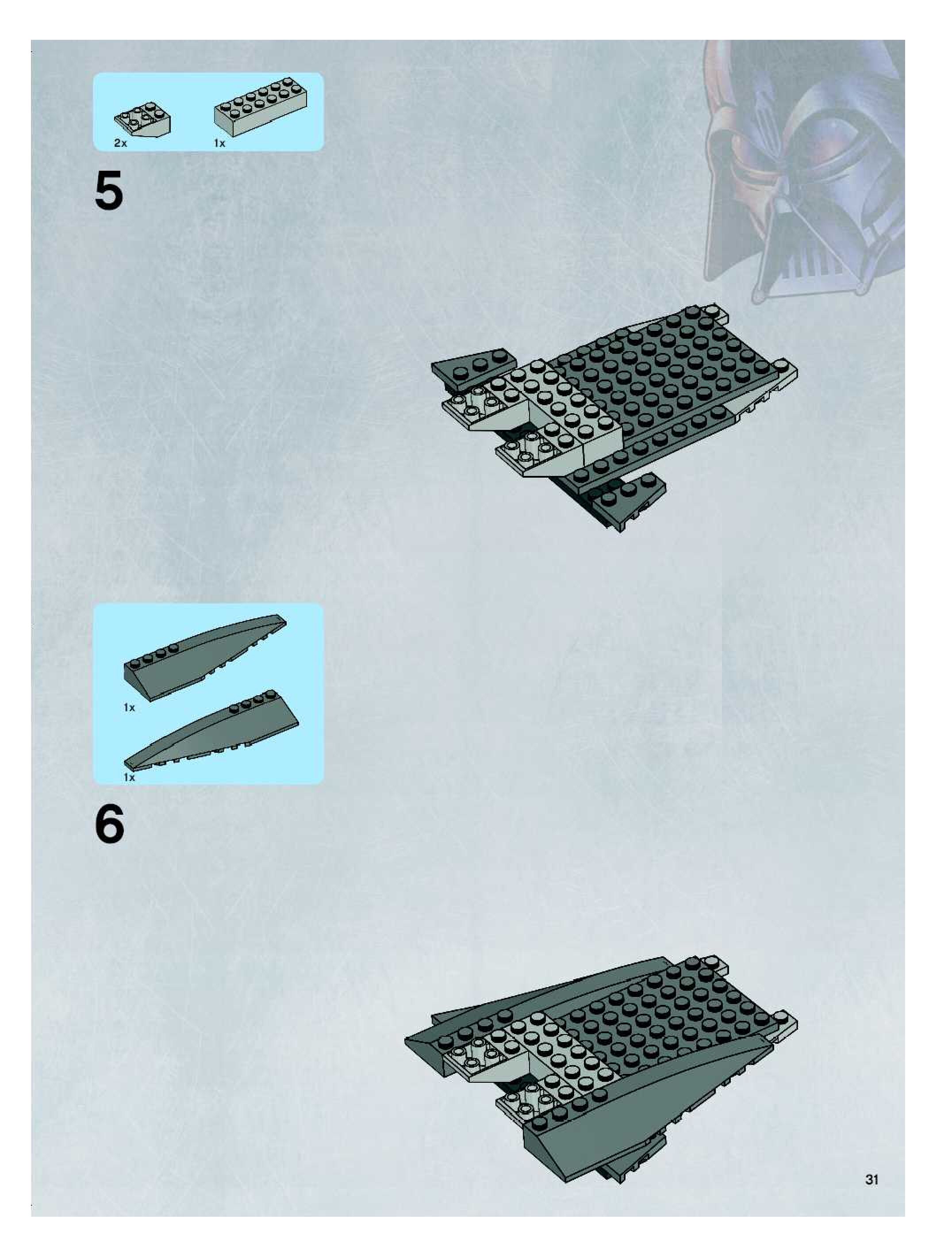 2x

1x

5

1x

1x

6

31