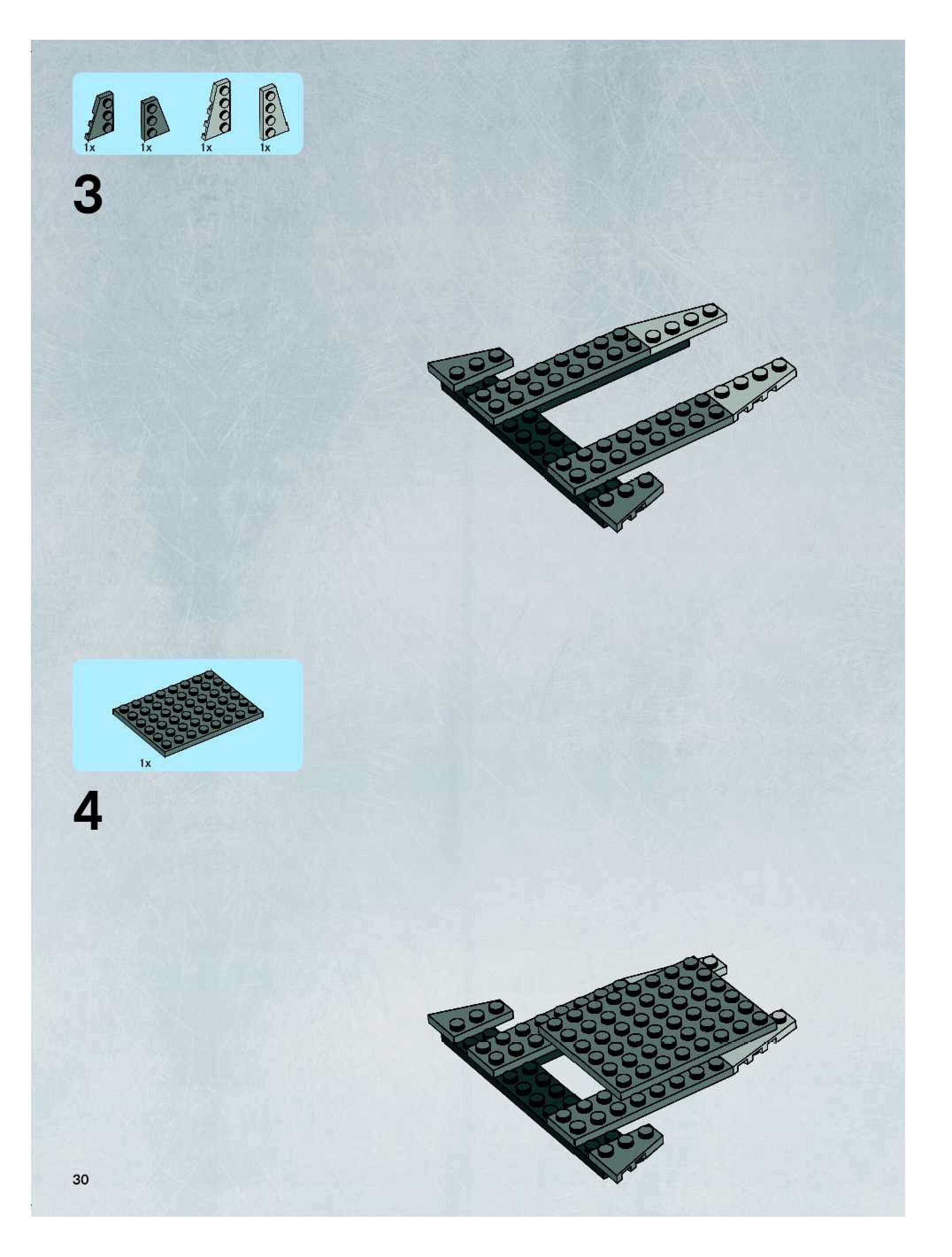 1x 1x 1x 1x

3

1x

4

30