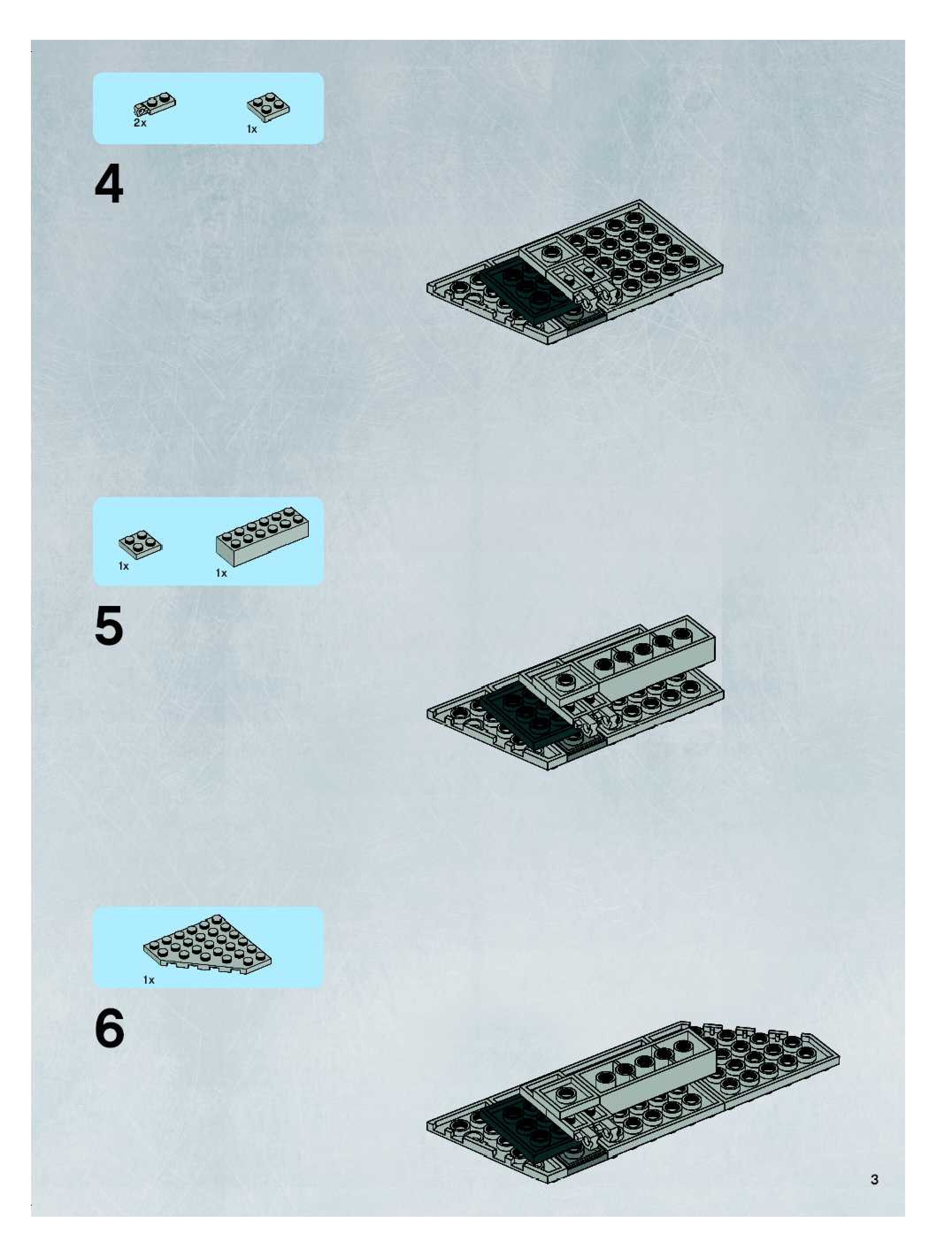 2x 1x

4

1x 1x

5

1x

6

3