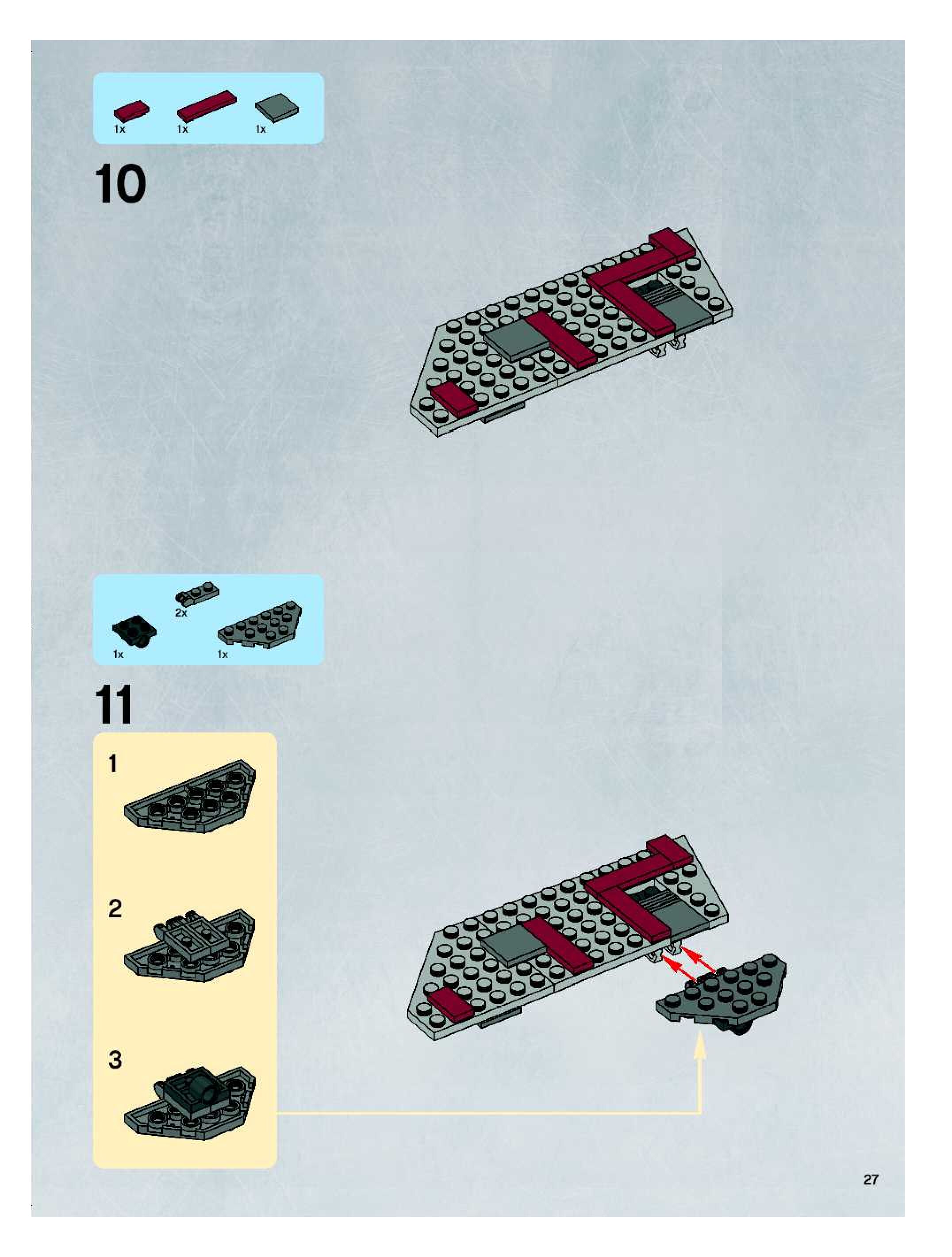 1x 1x 1x

10

2x

1x 1x

11

1

2

3

27