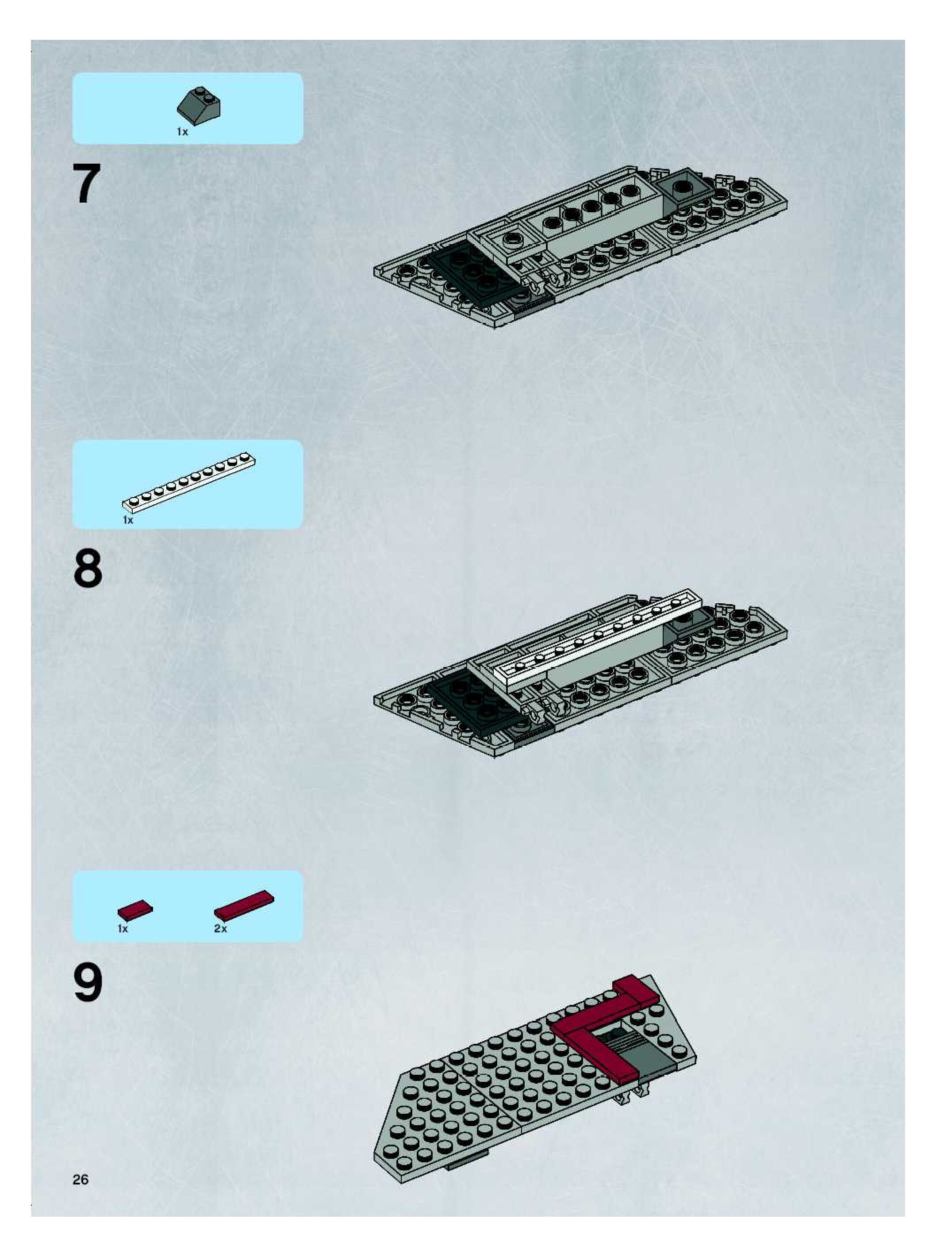 1x

7

1x

8

1x

2x

9

26