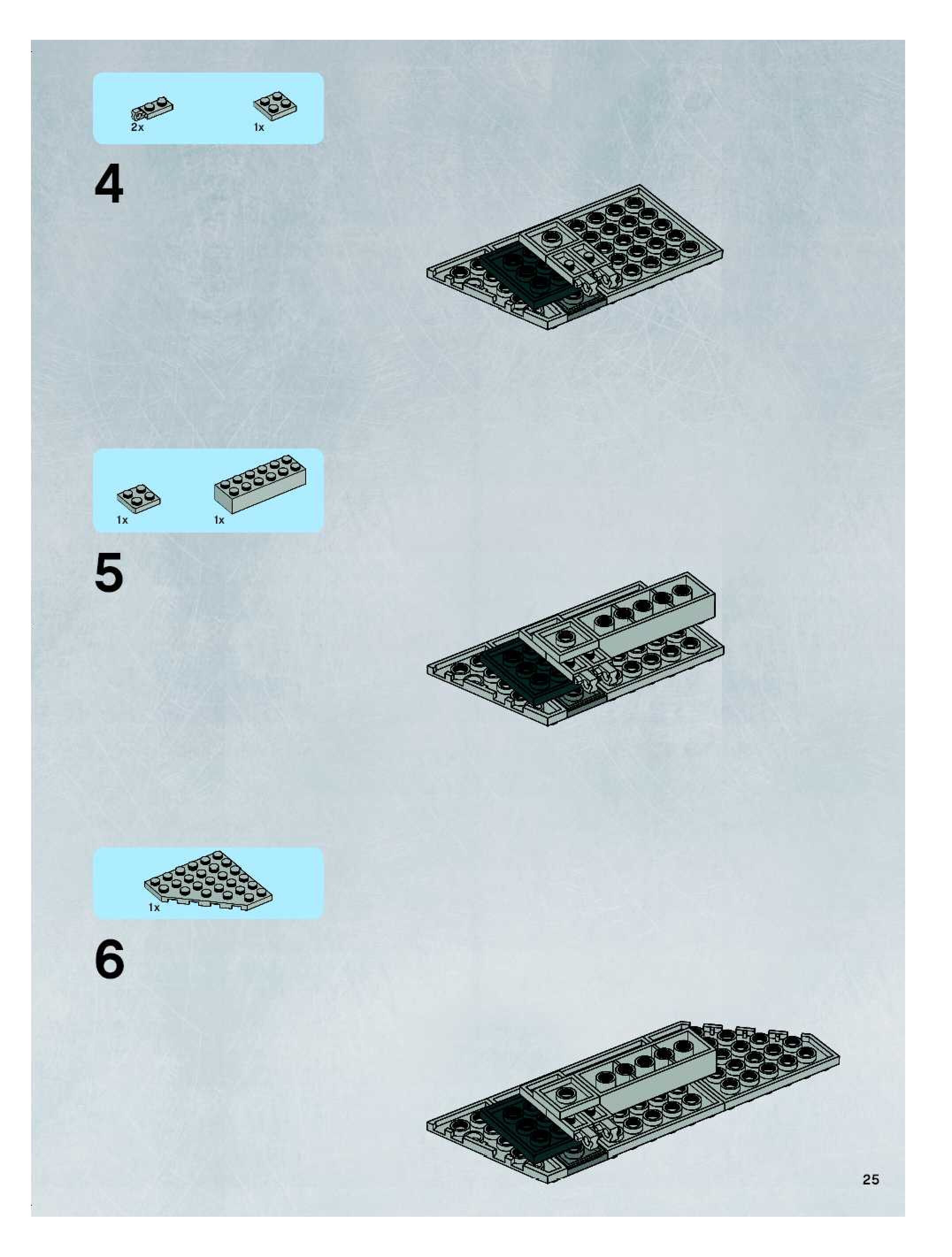 2x
1x

4

1x
1x

5

1x

6

25