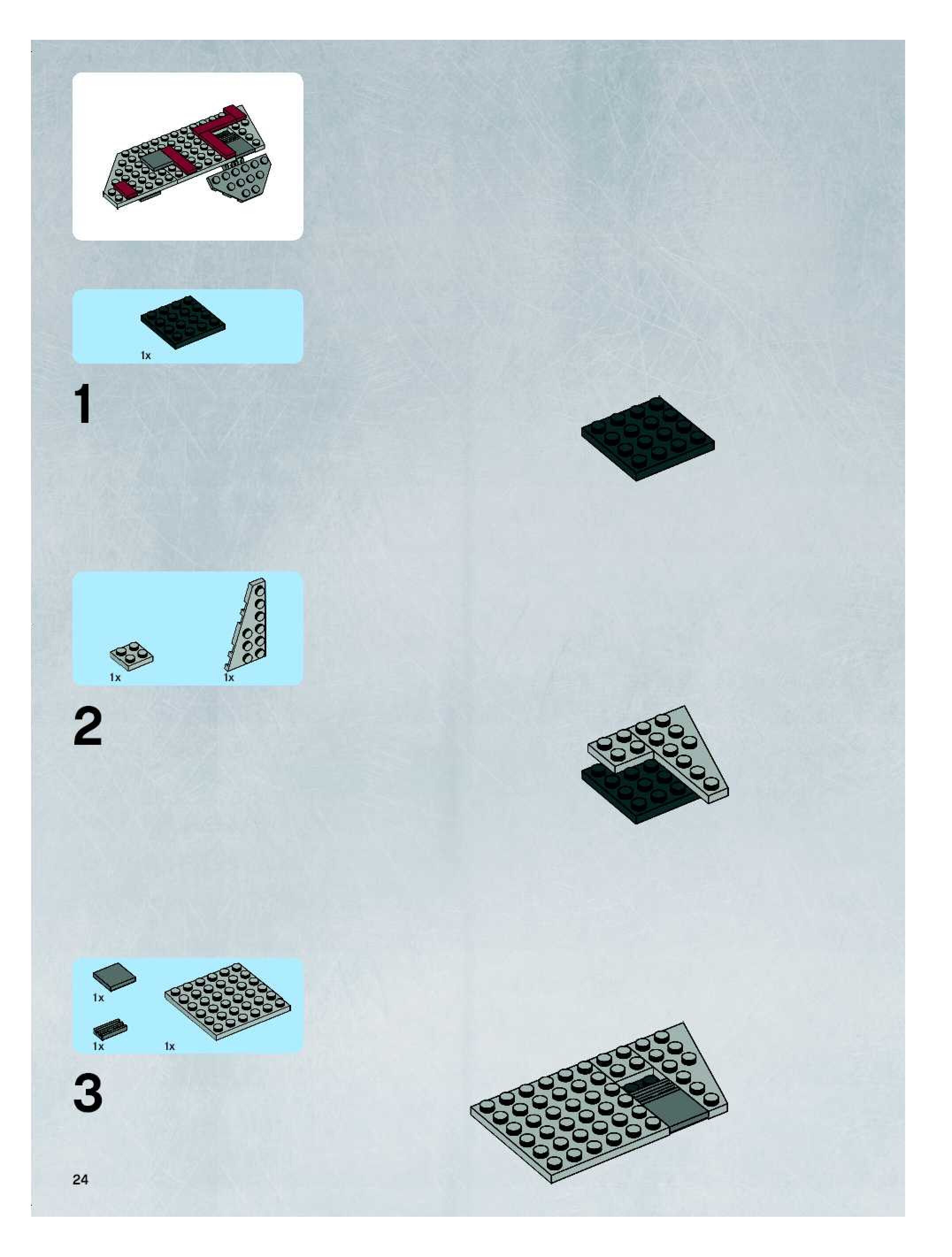 1x

1

1x 1x

2

1x

1x 1x

3

24