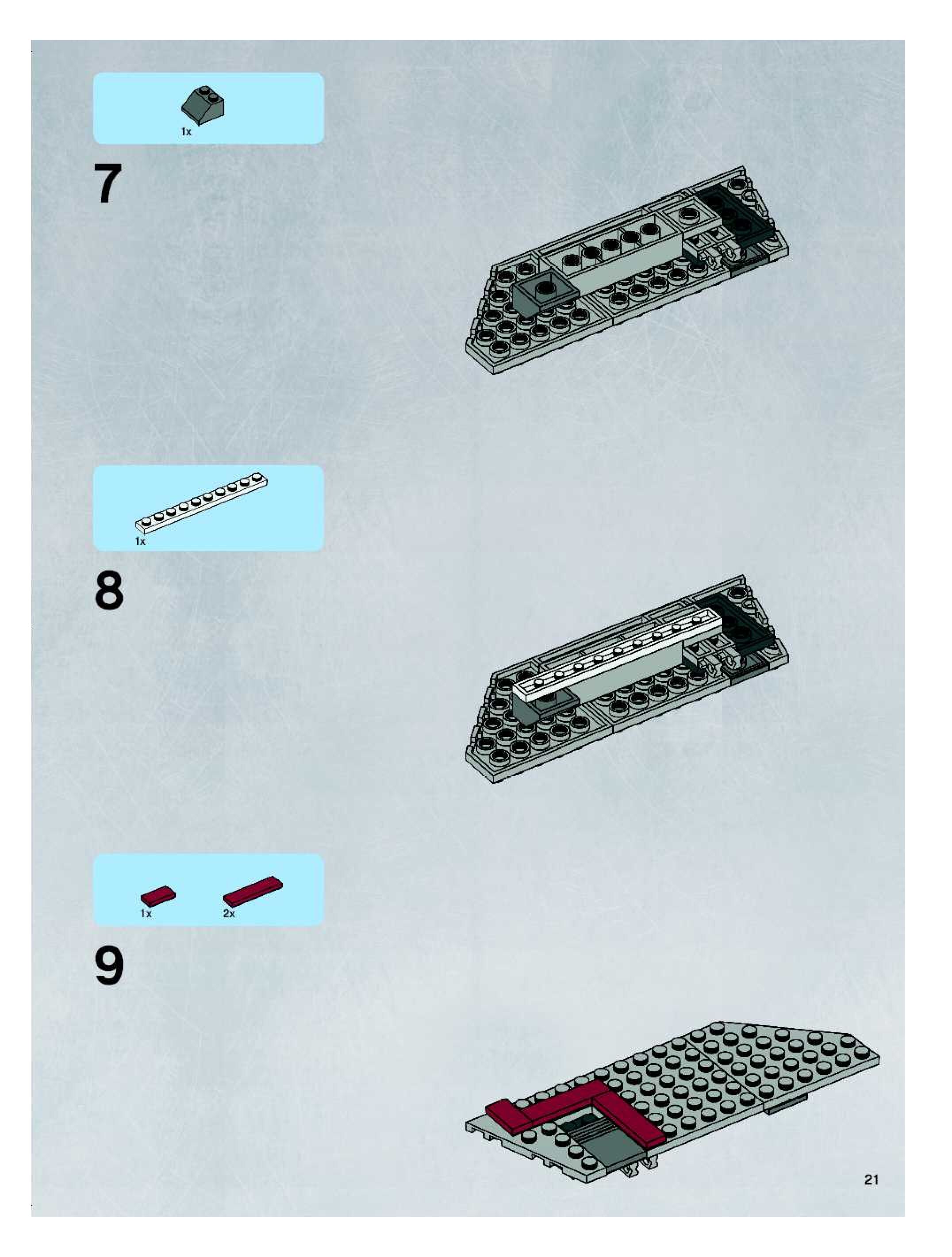 1x

7

1x

8

1x

2x

9

21