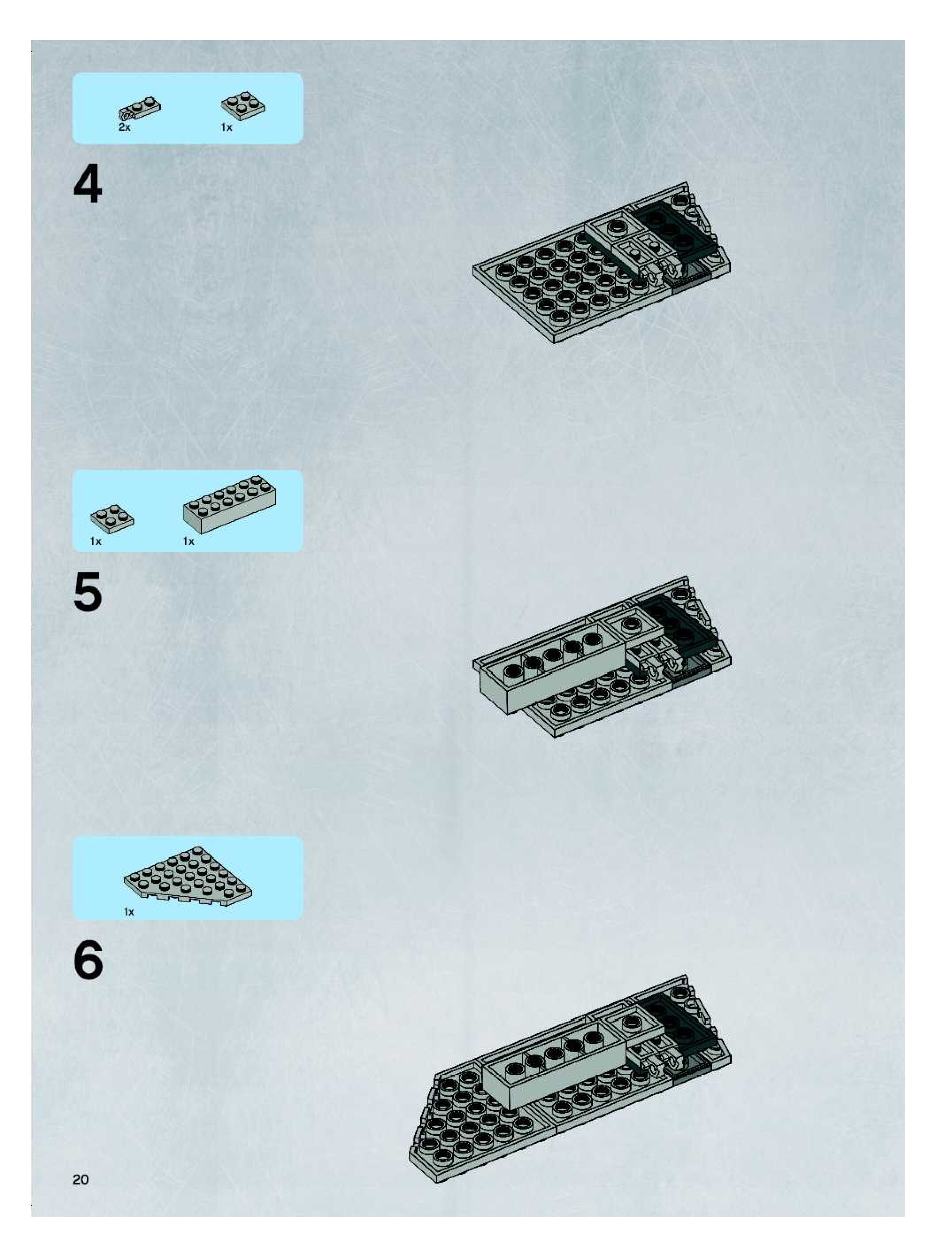 2x
1x

4

1x
1x

5

1x

6

20