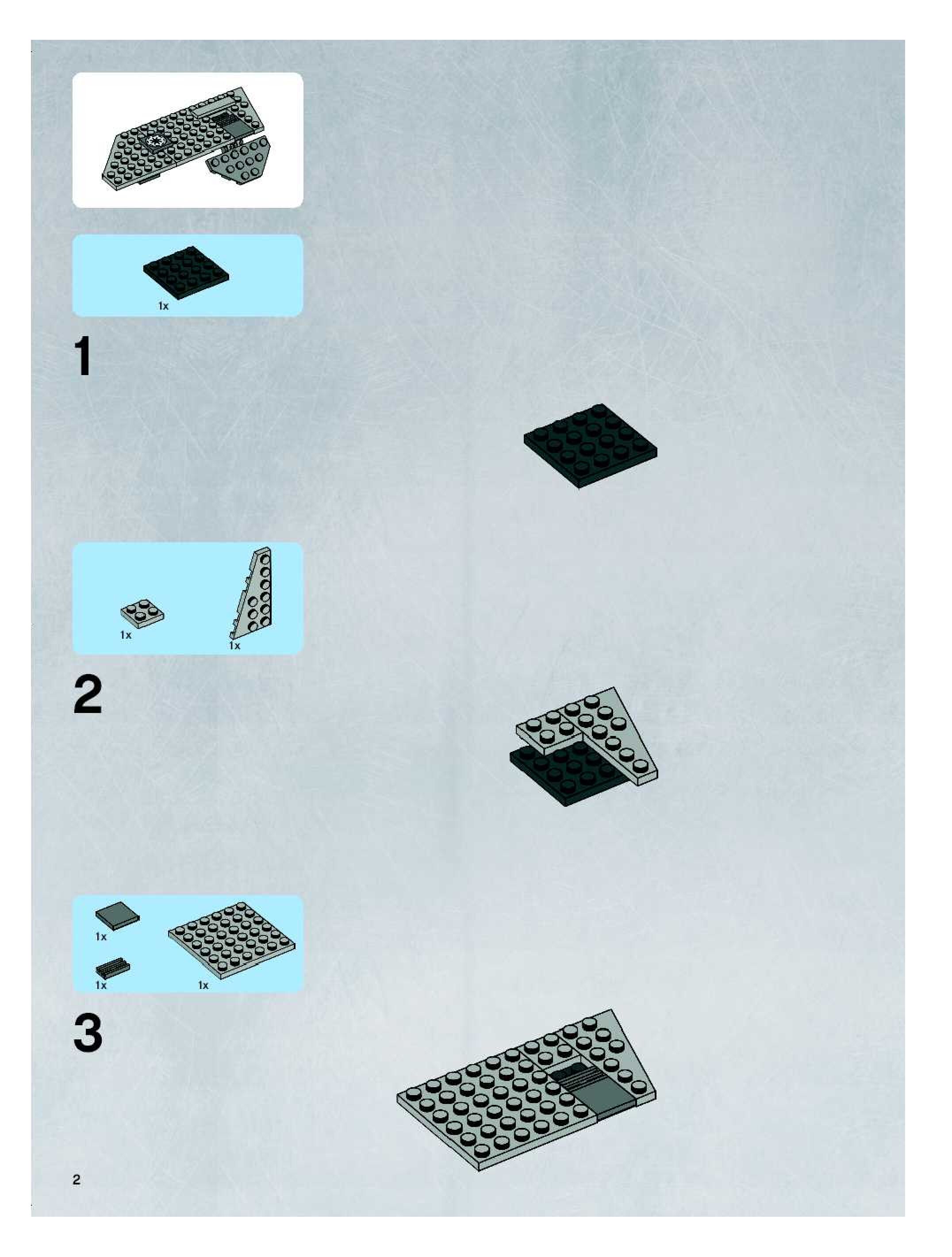 1x

1

1x

1x

2

1x

1x

1x

3

2