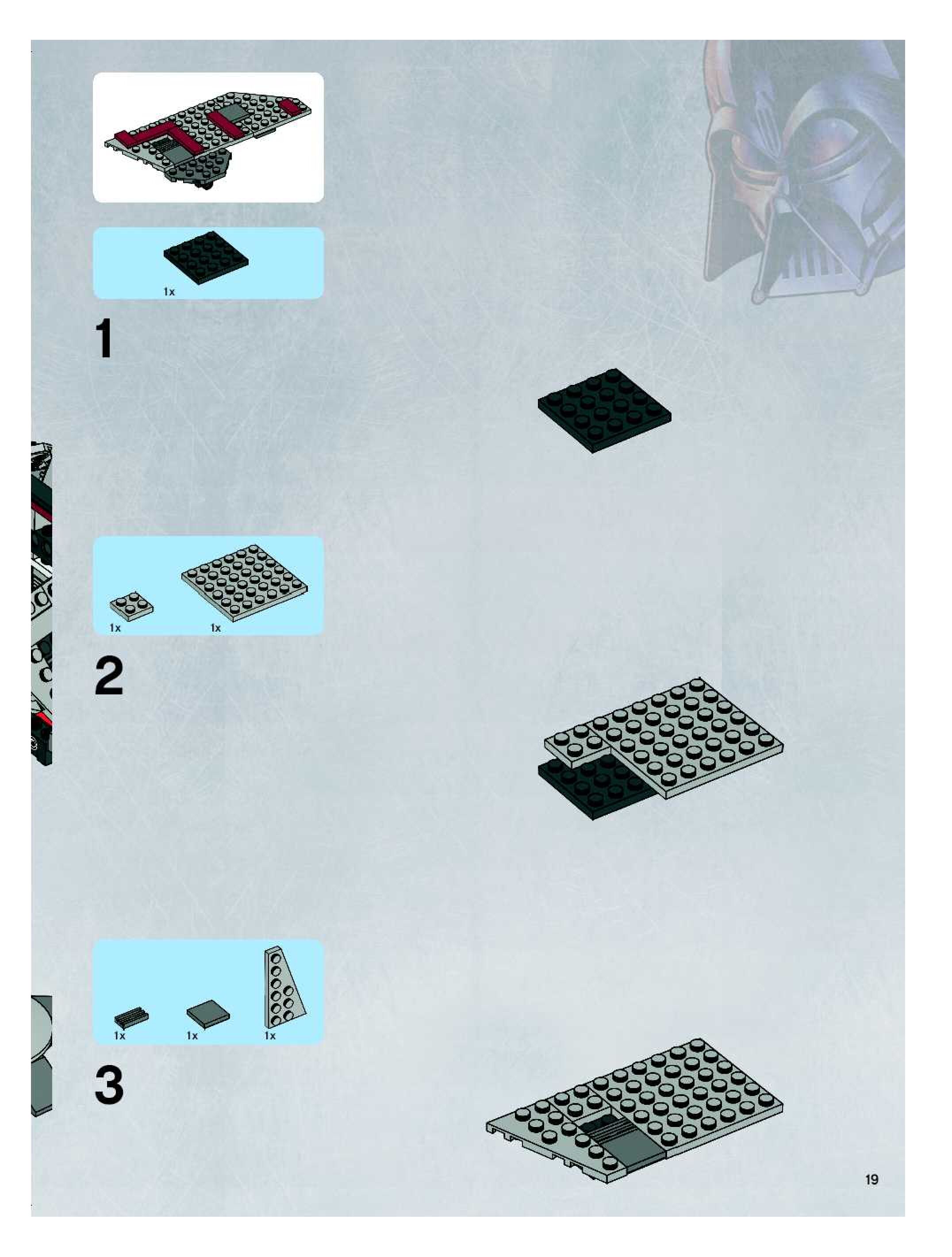 1x

1

1x

1x

2

1x

1x

1x

3

19