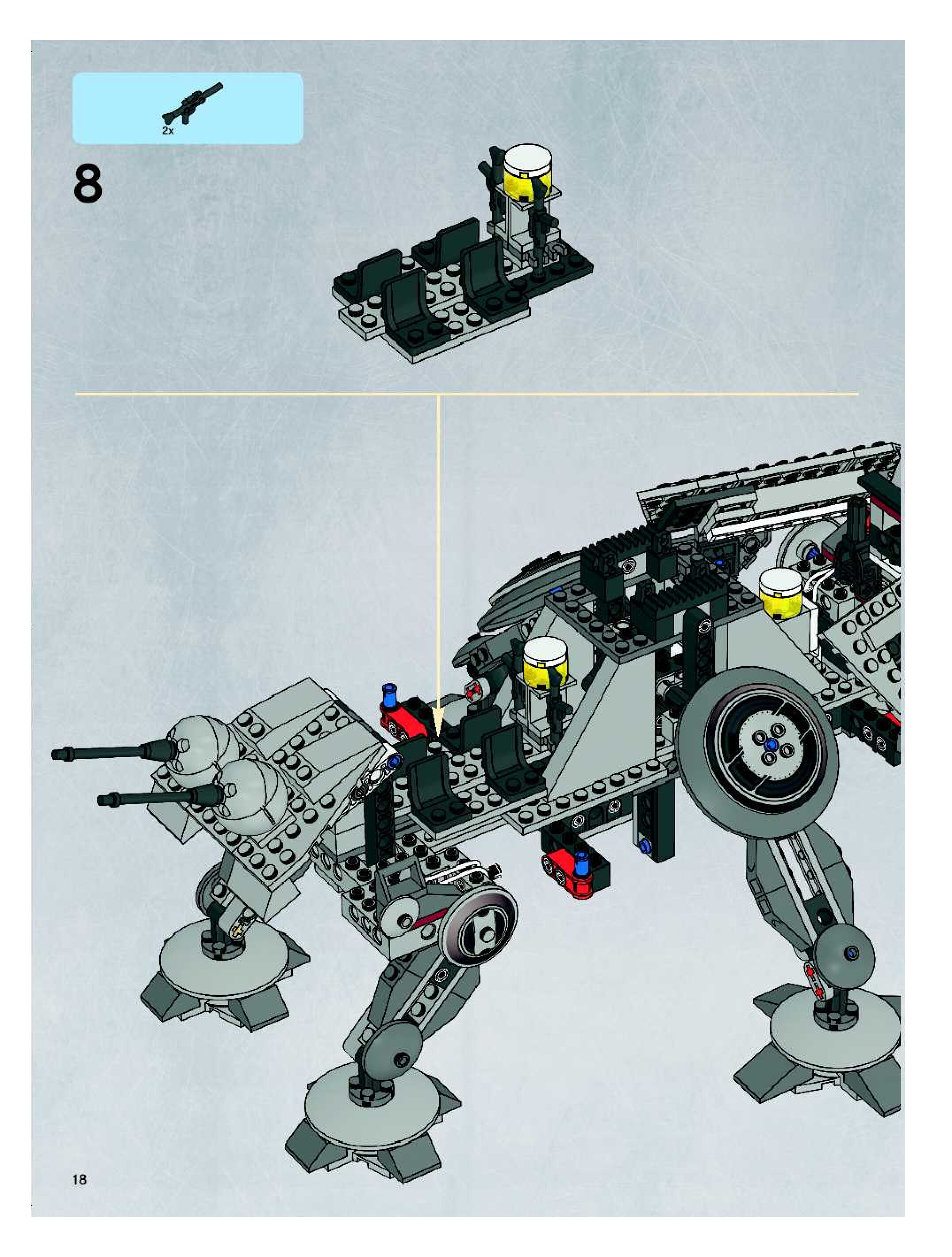 2x

8

18