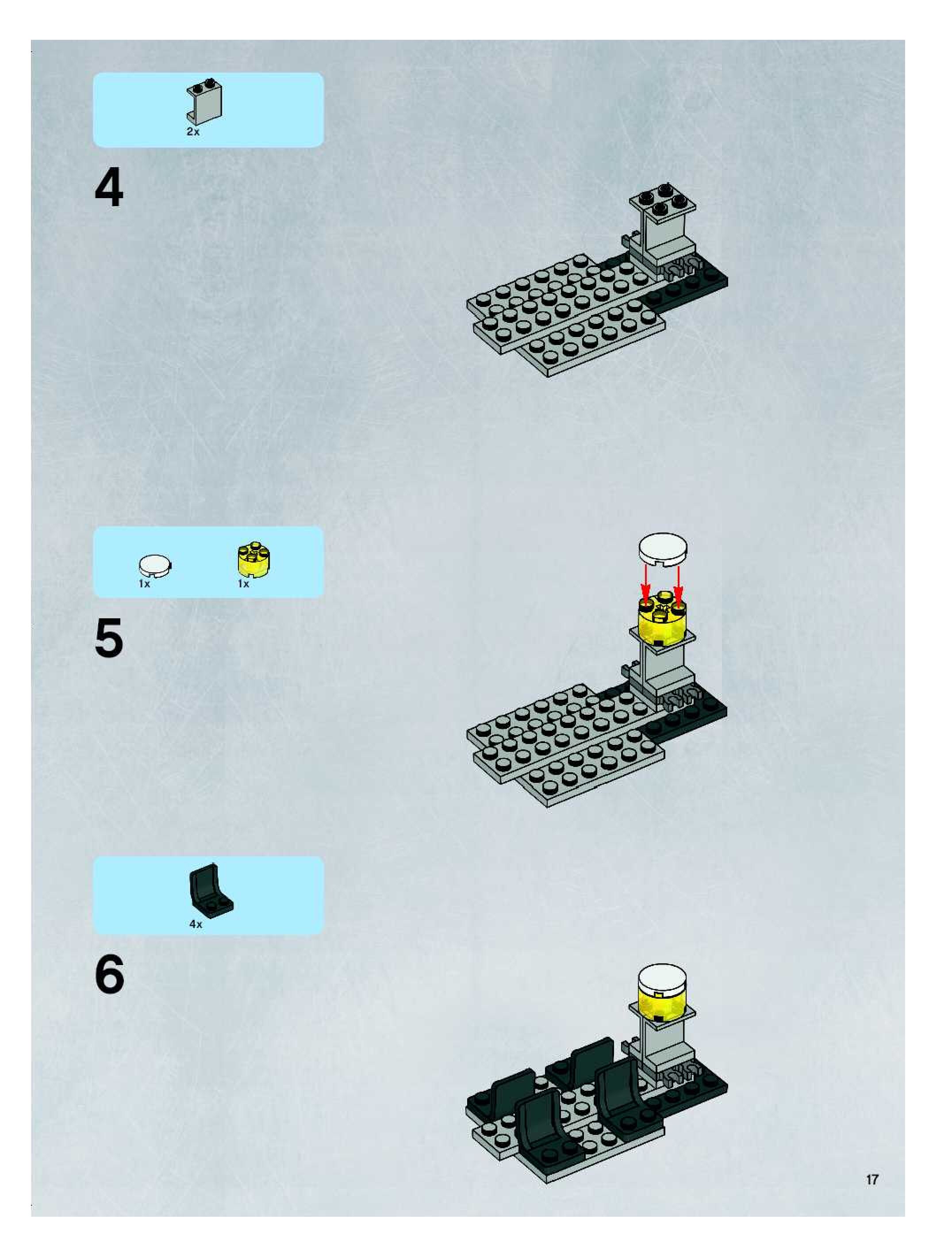 2x

4

1x 1x

5

4x

6

17