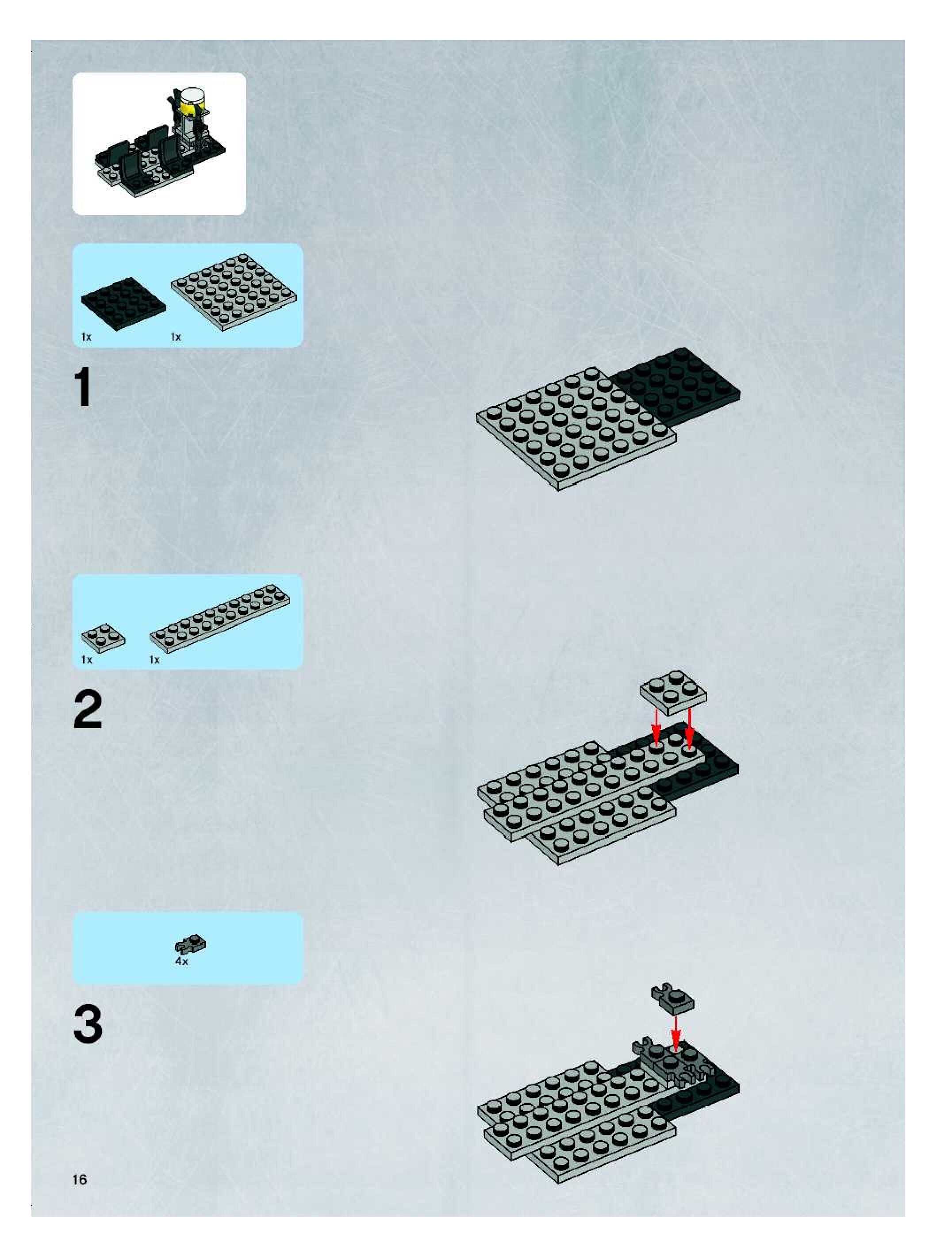 1x 1x

1

1x 1x

2

4x

3

16