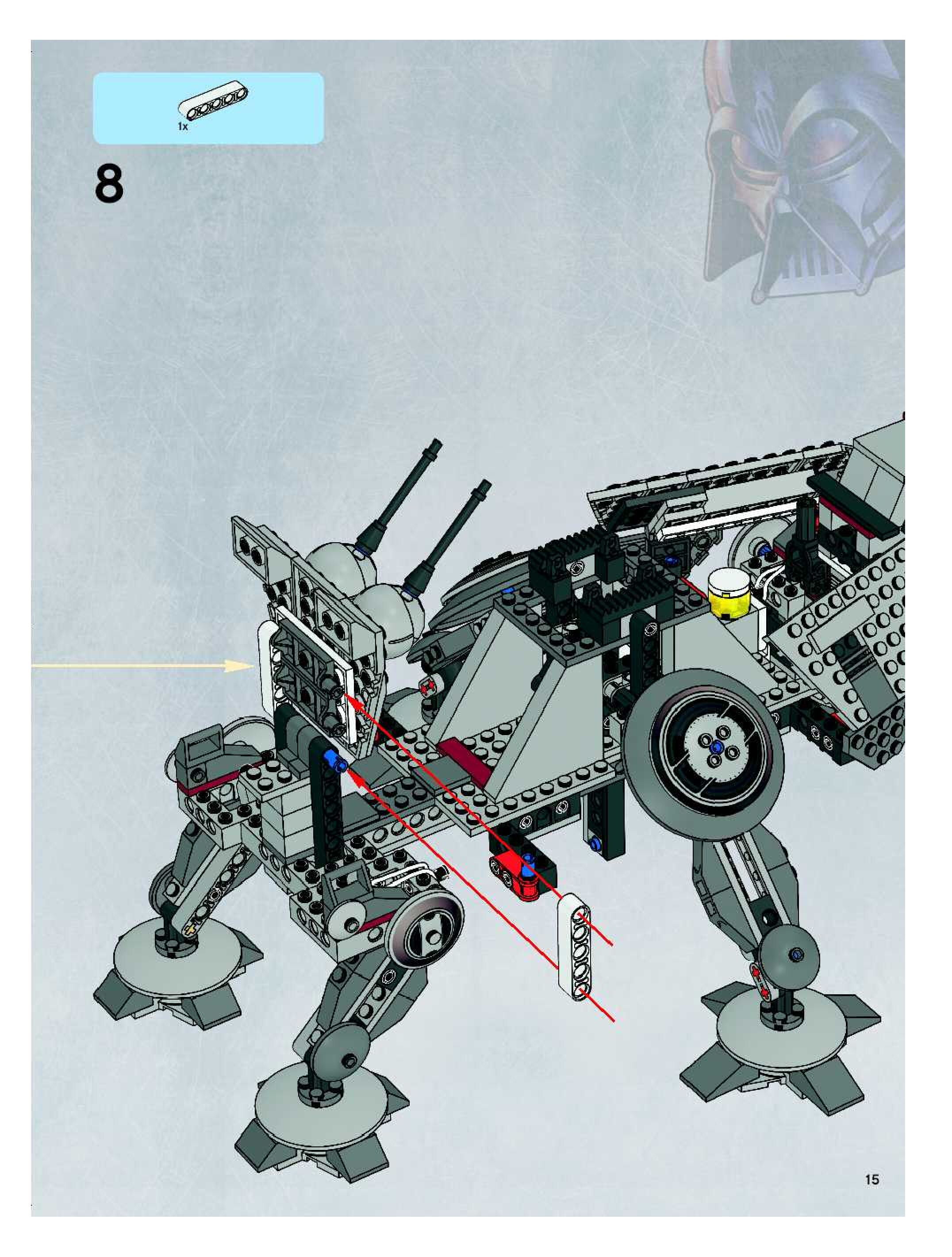 1x

8

15