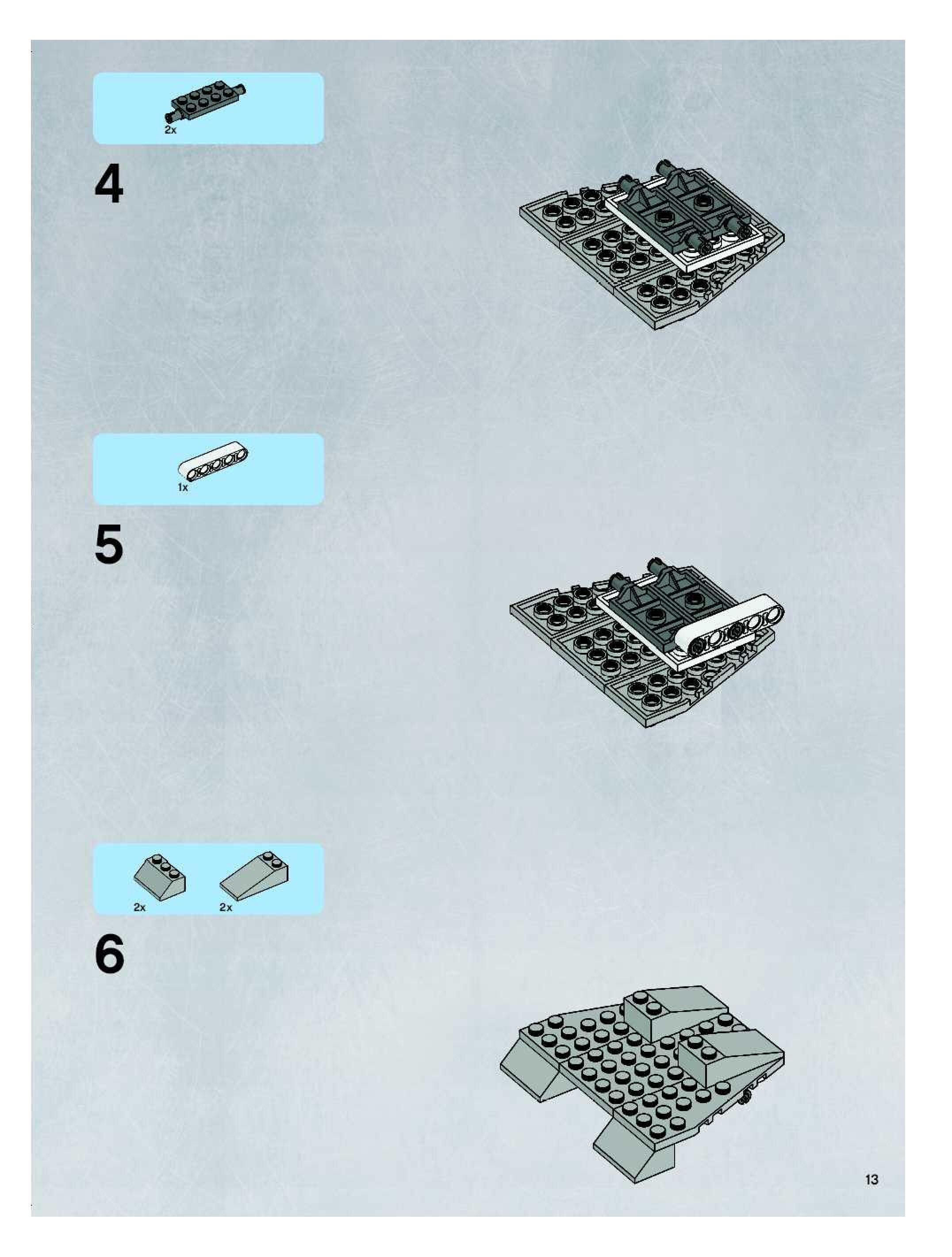 2x

4

1x

5

2x 2x

6

13