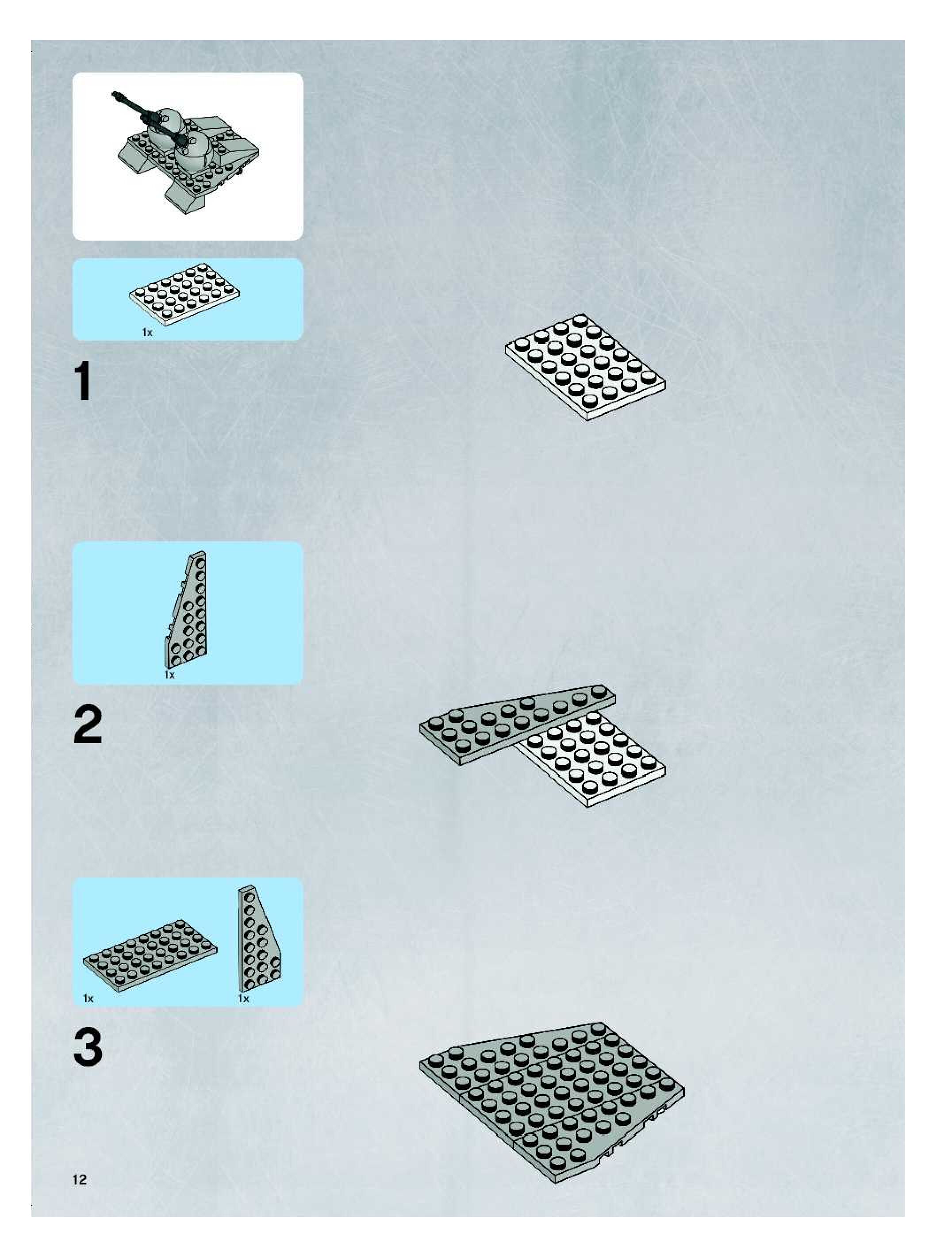 1x

1

1x

2

1x

1x

3

12