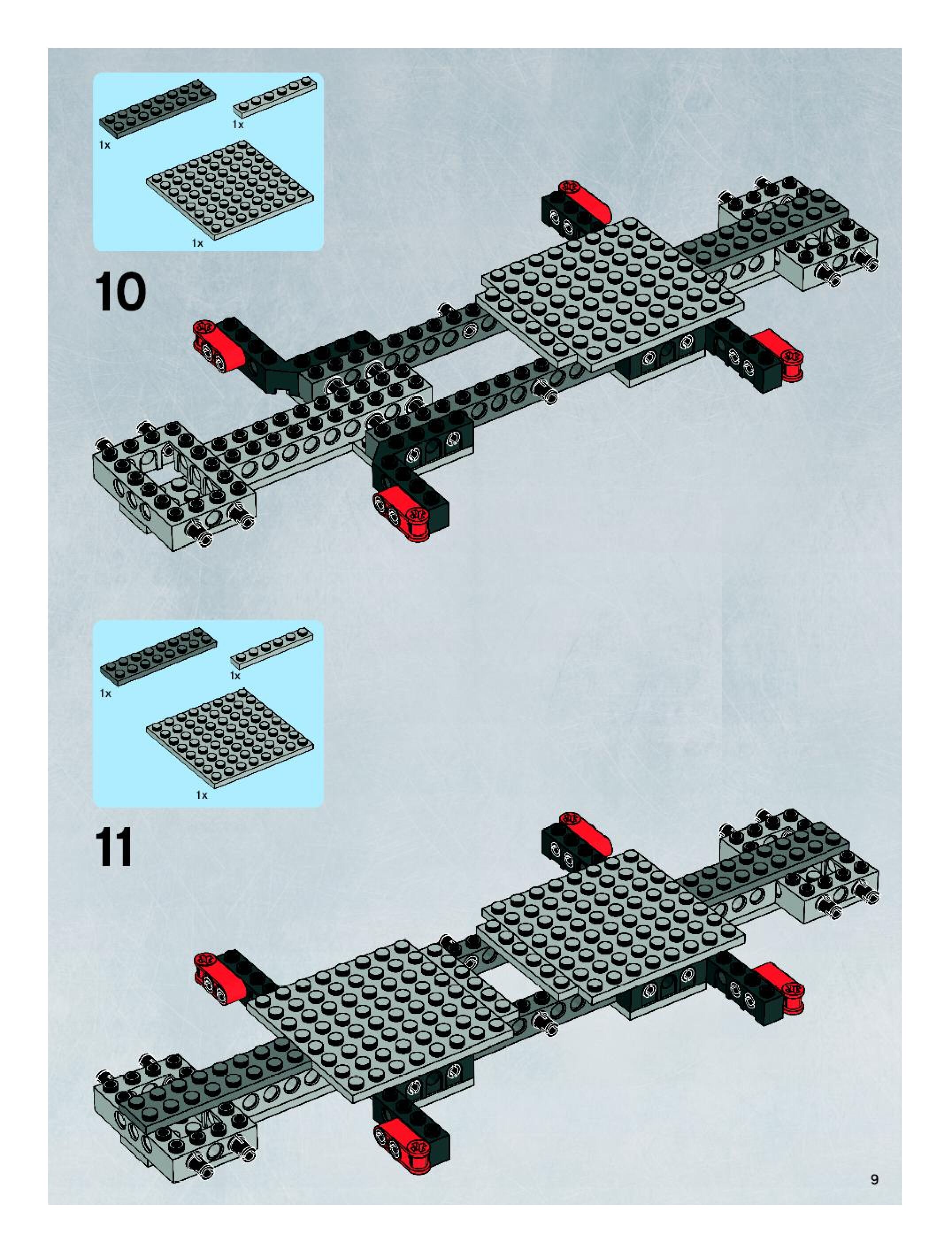 1x
1x
1x
10
1x
1x
1x
11
9