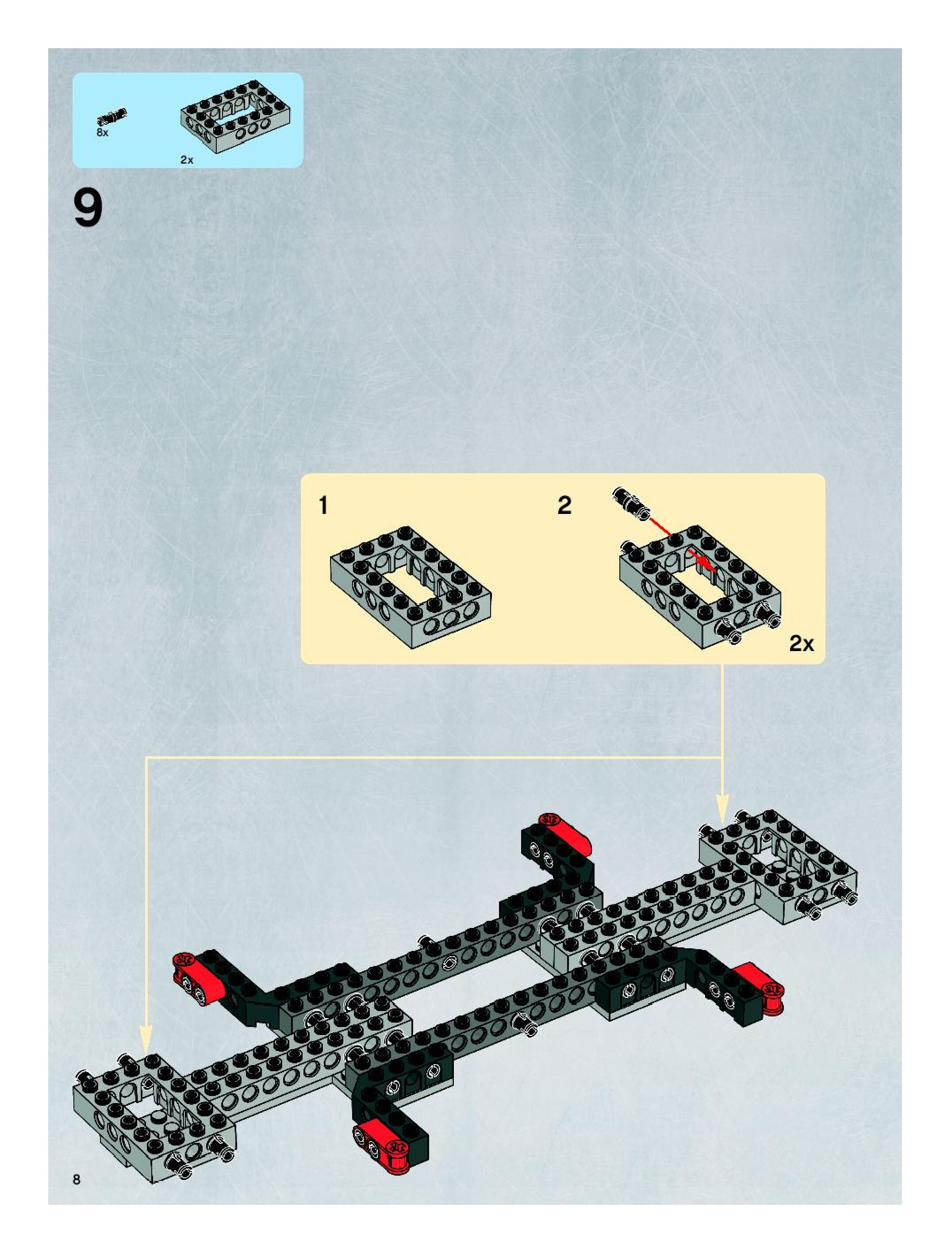 8x

2x

9

1

2

2x

8