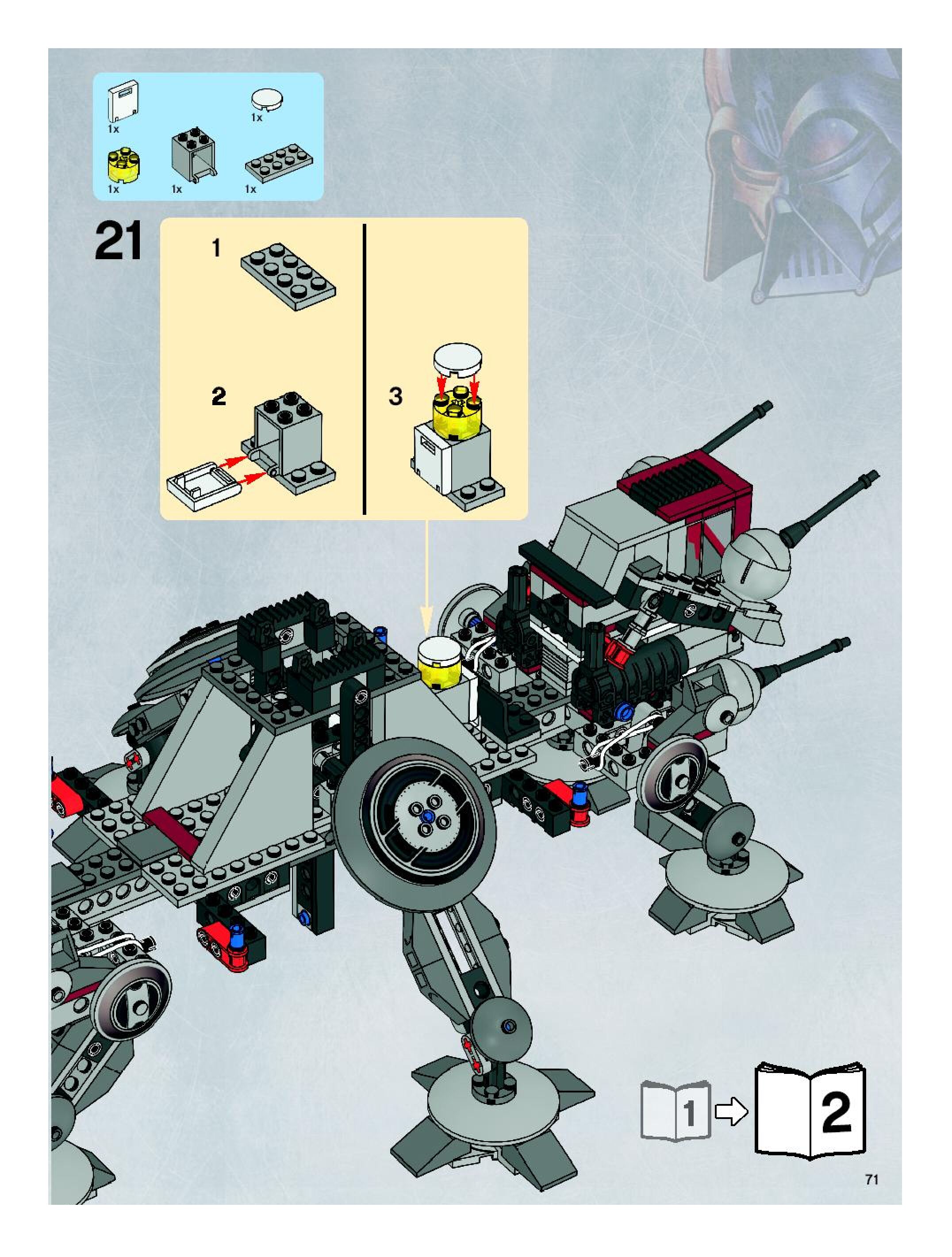 1x
1x
1x
1x
1x

21

1

2

3

1
2

71