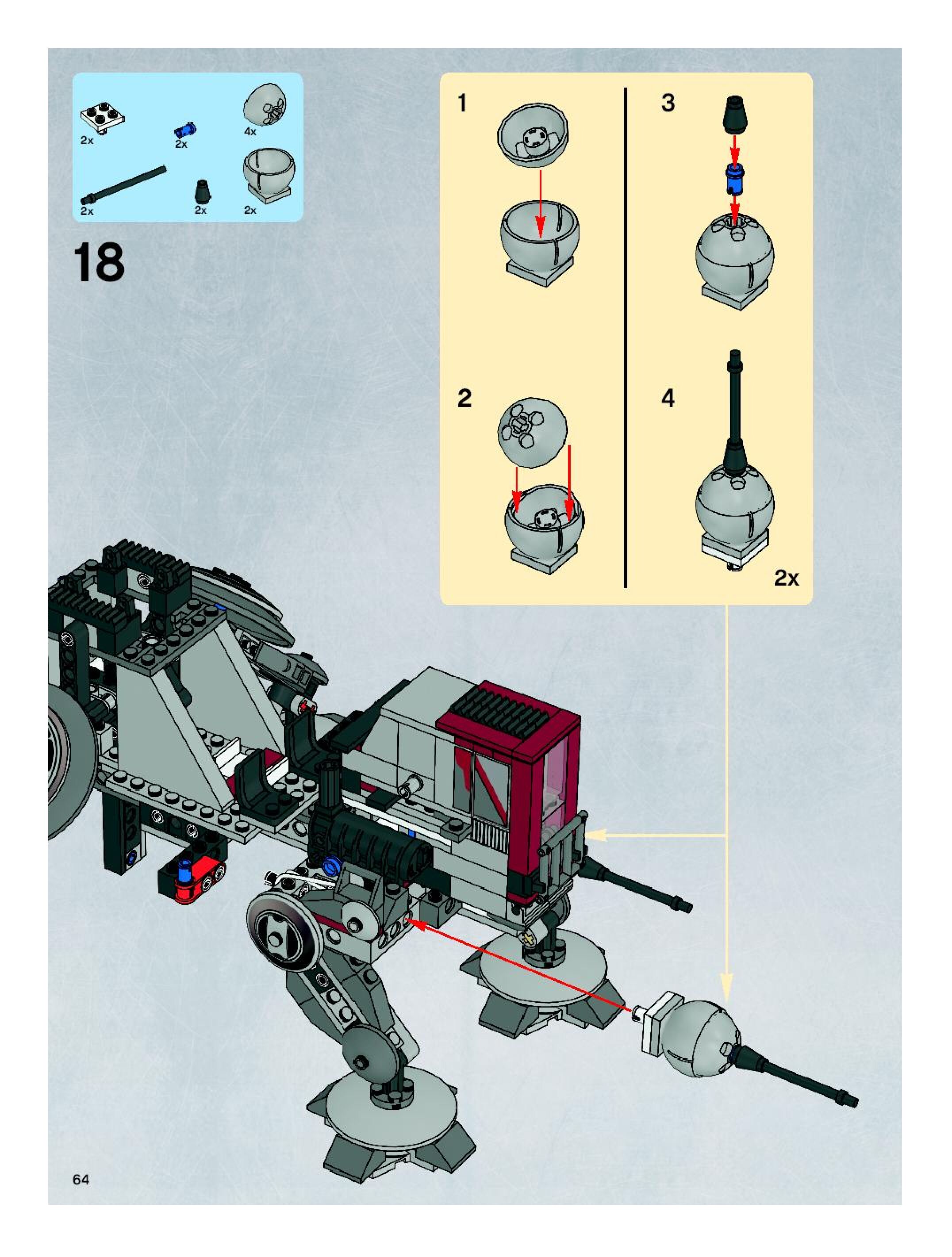 2x
2x
4x
2x
2x
2x

18

1

2

3

4

2x

64