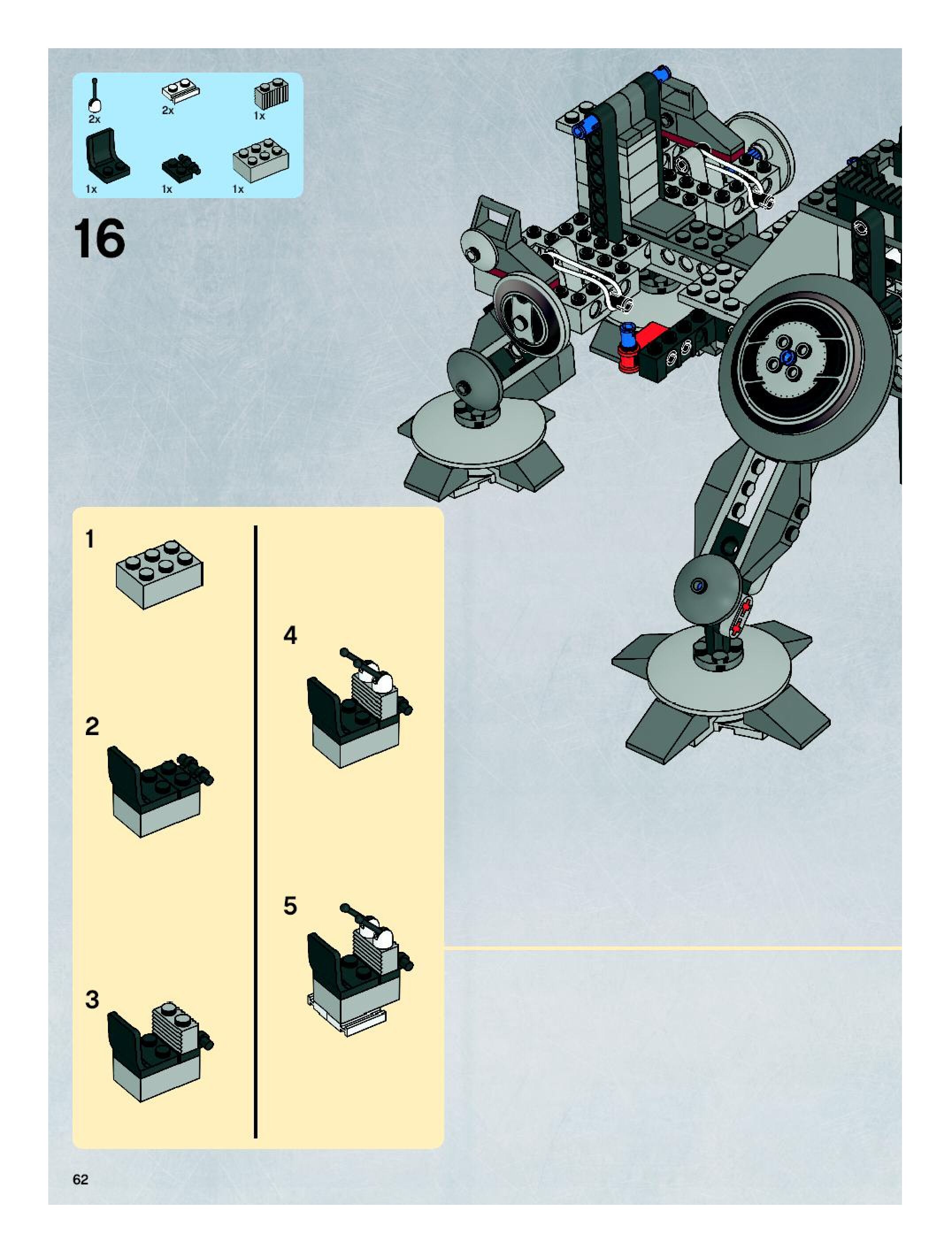 2x 2x 1x

1x 1x 1x

16

1

2

3

4

5

62