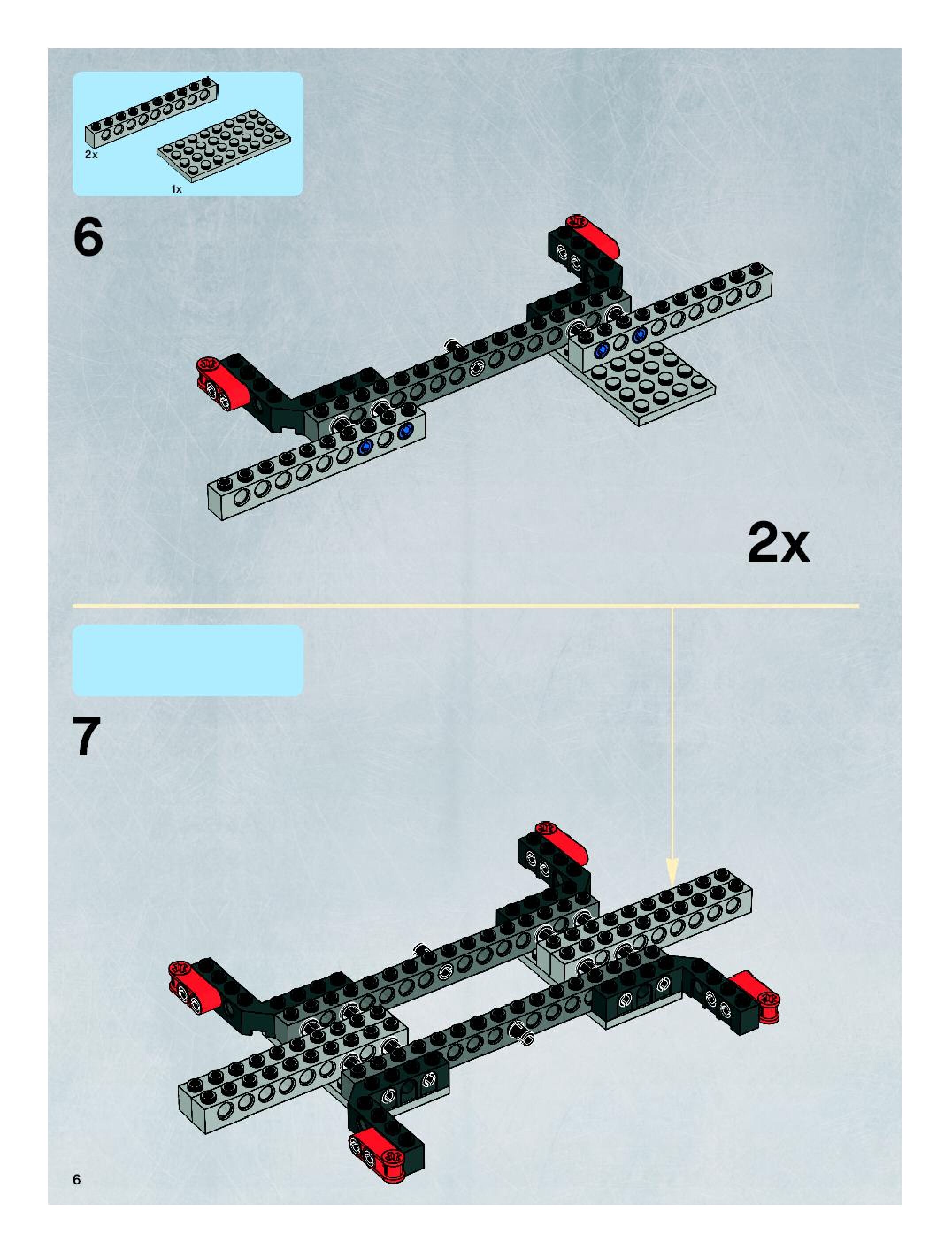 2x

1x

6

2x

7

6