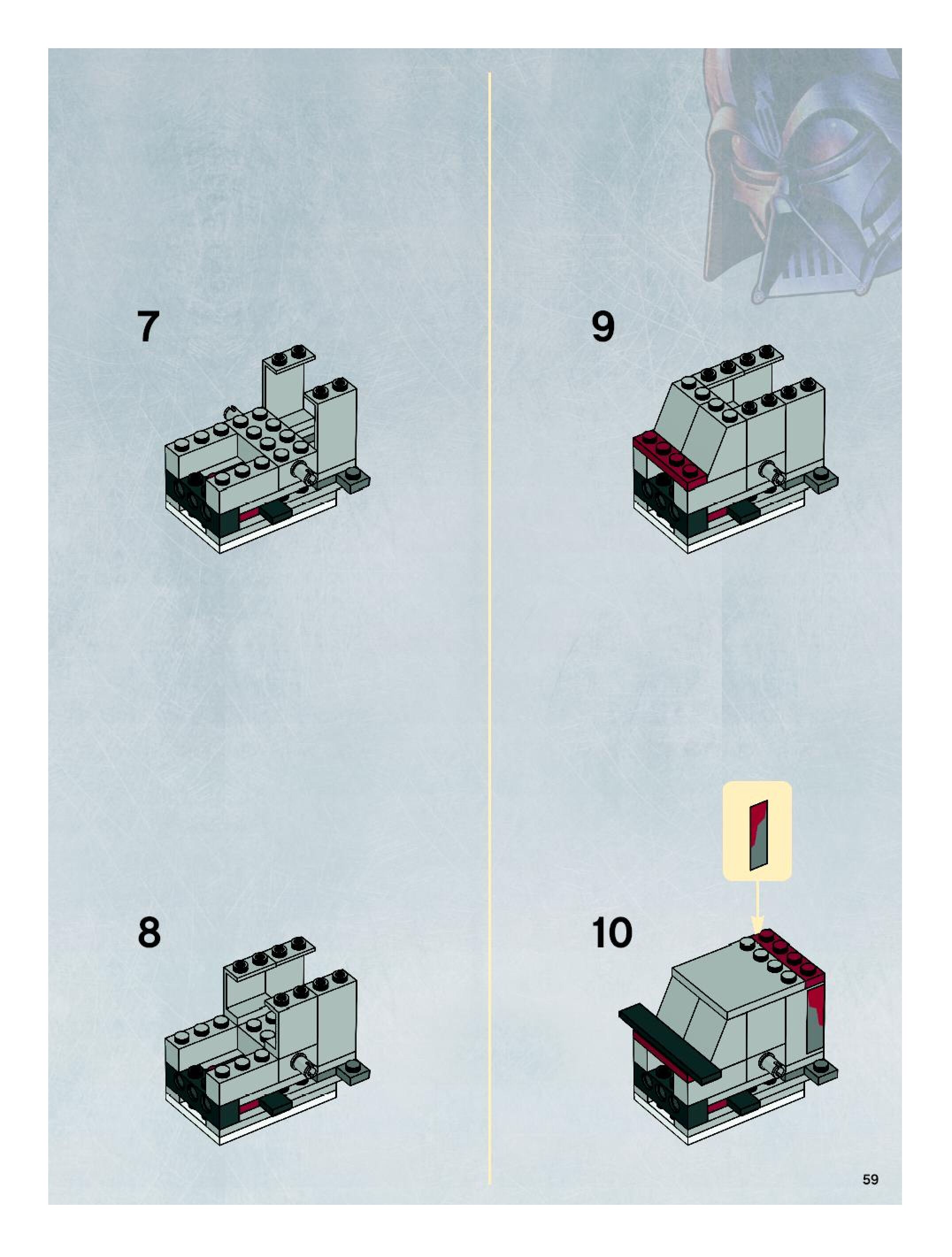 7

8

9

10

59