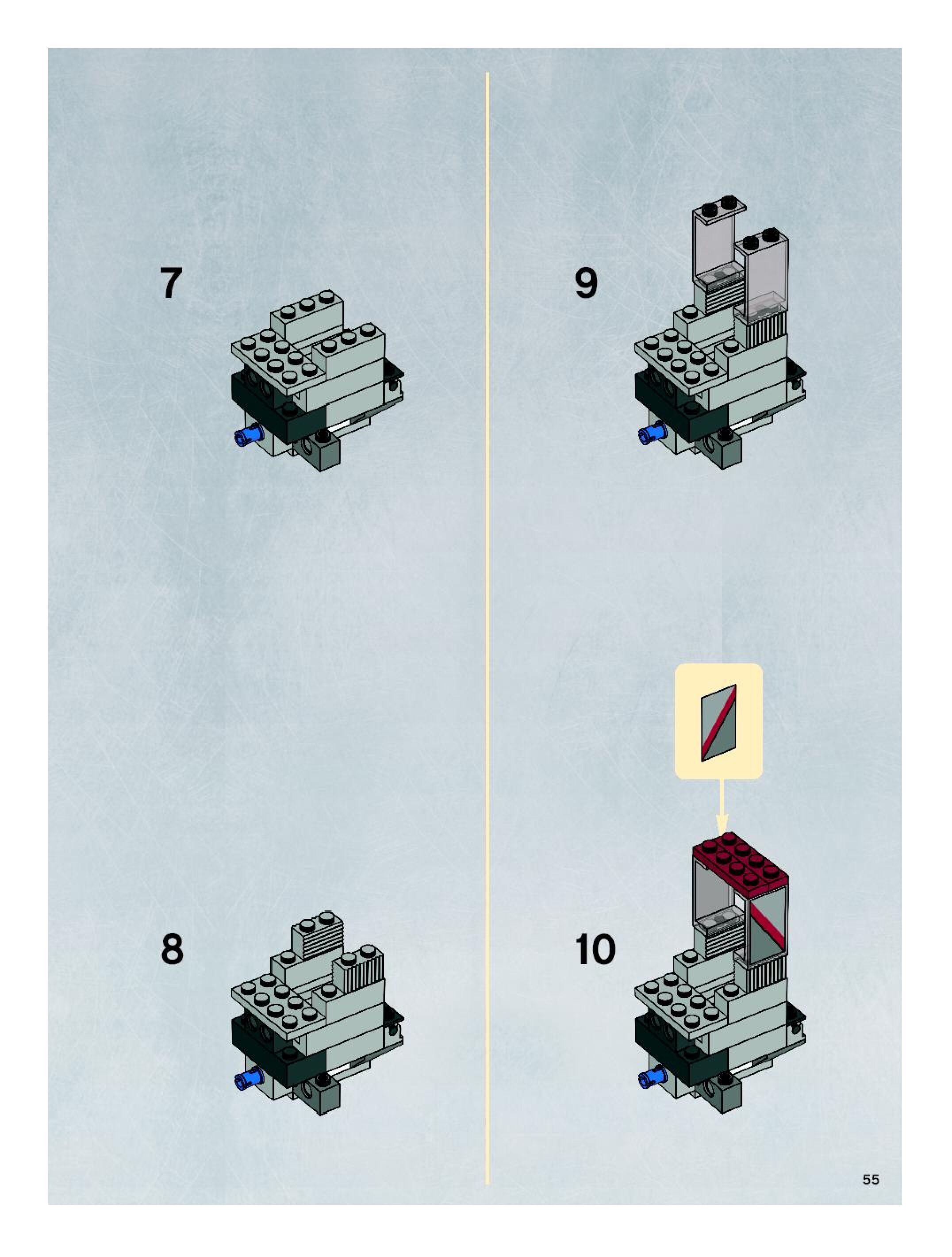 7

8

9

10

55