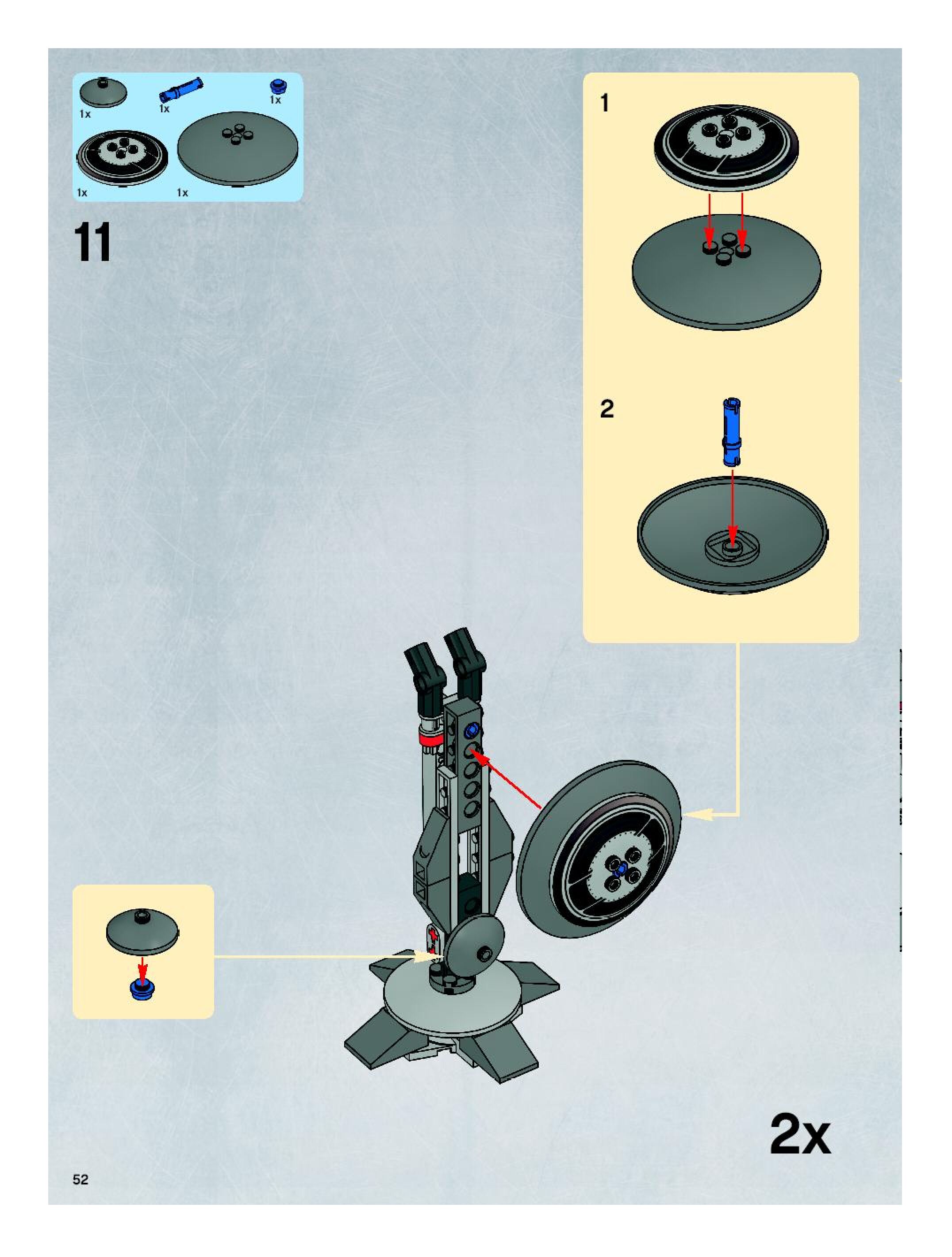 1x
1x
1x
1x
1x

11

1

2

2x

52