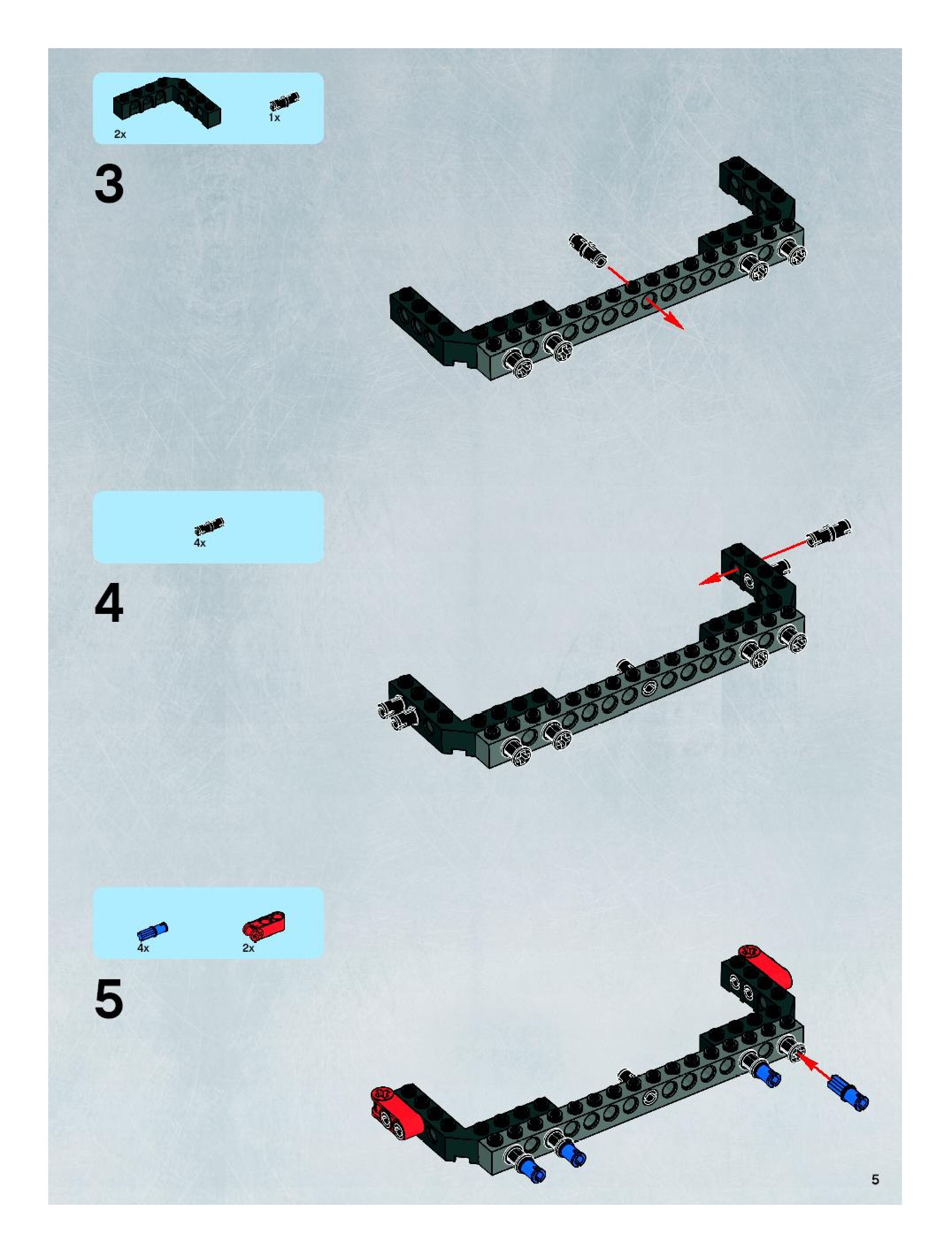 2x
1x

3

4x

4

4x
2x

5

5