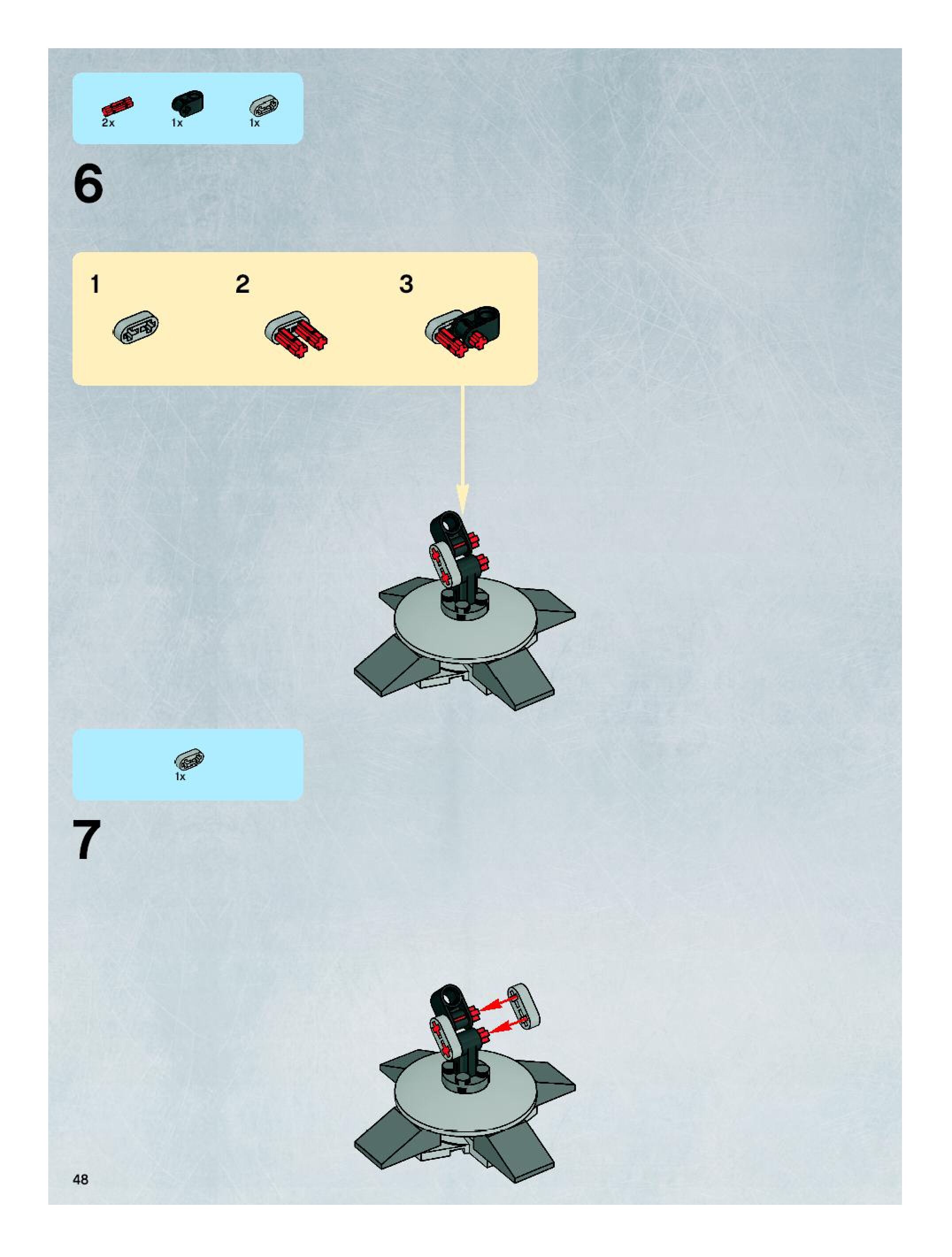 2x
1x
1x

6

1
2
3

1x

7

48