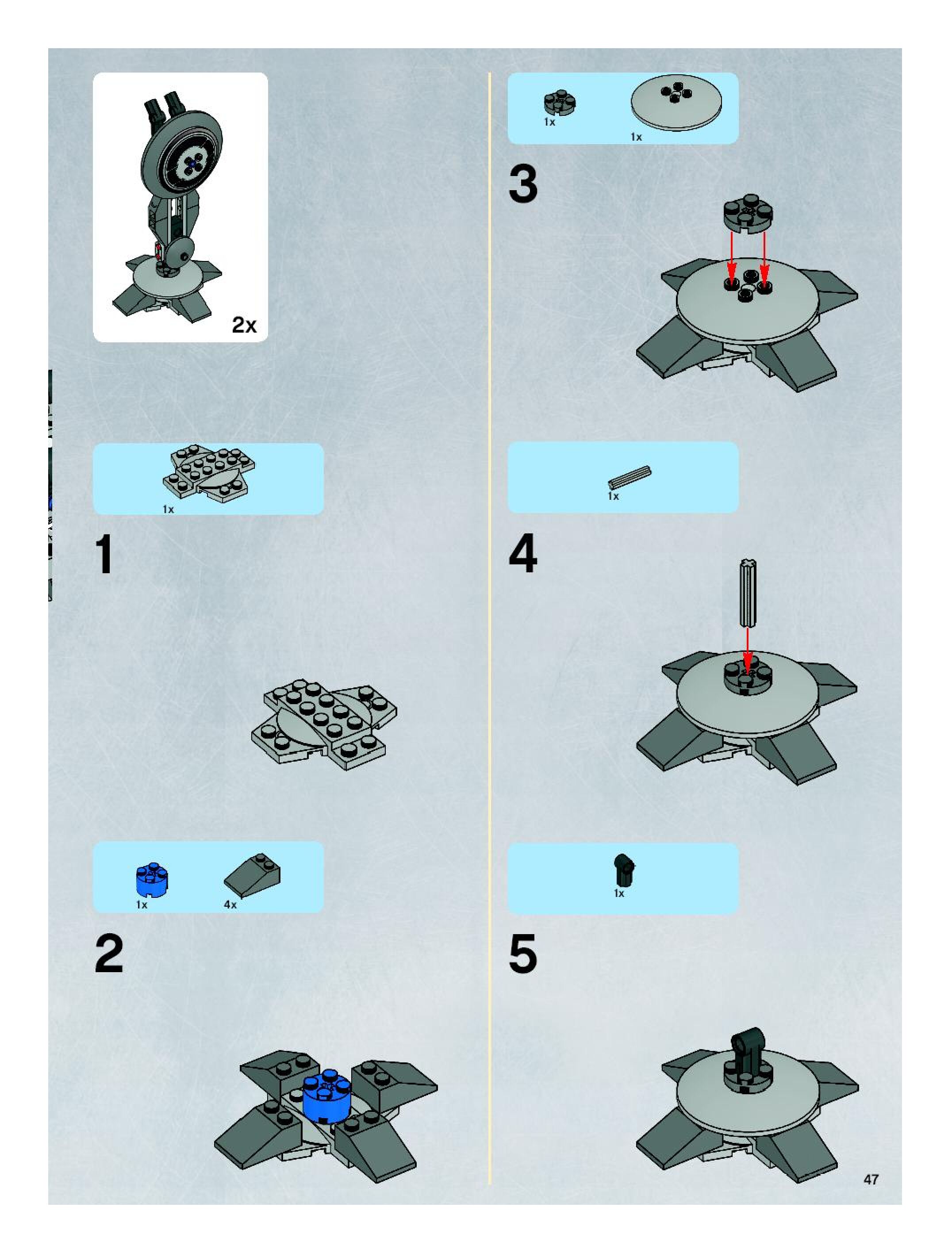 2x

1x

1

1x

4x

2

1x

1x

3

1x

4

1x

5

47