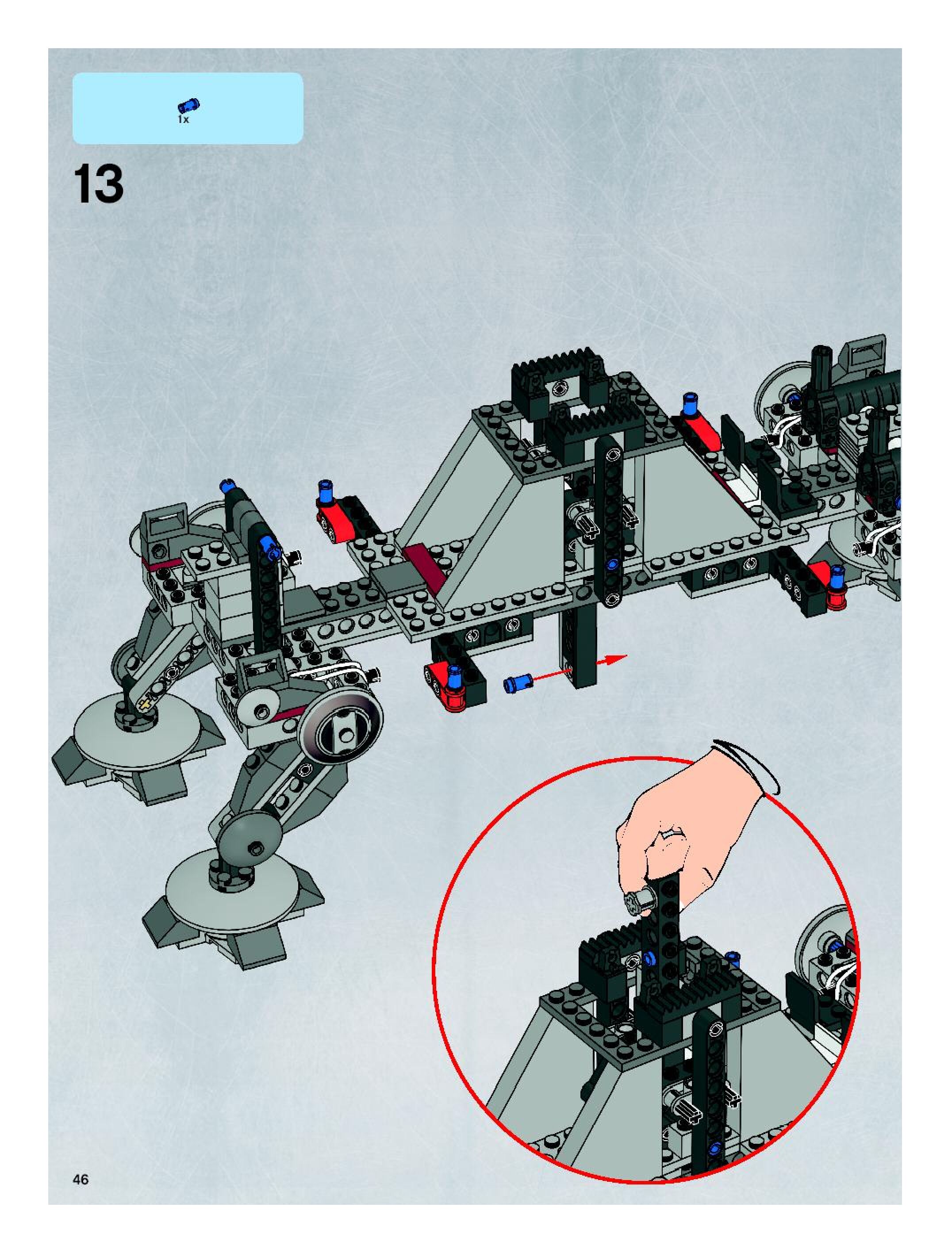 1x

13

46