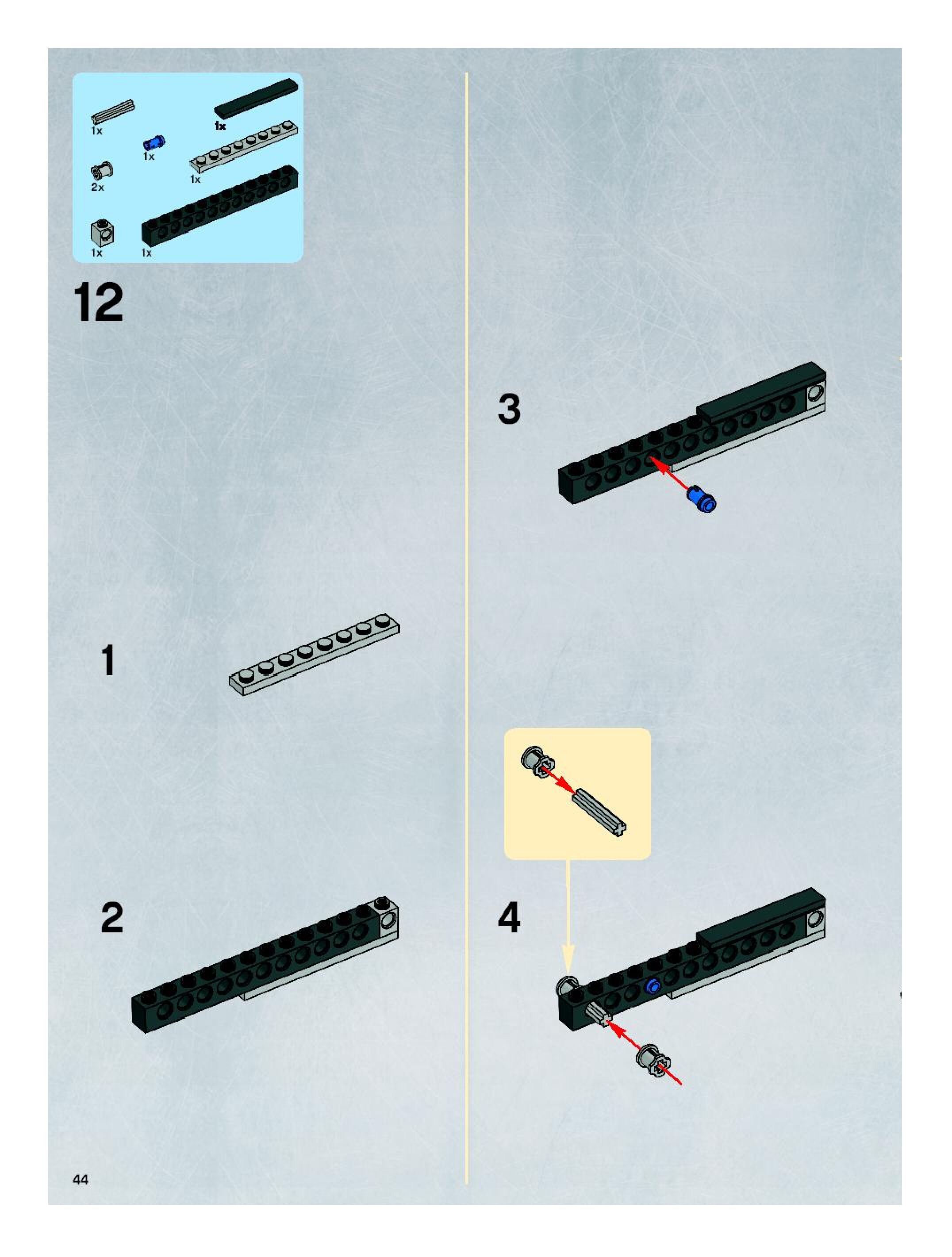 1x
1x
1x
2x
1x
1x
1x

12

1

2

3

4

44