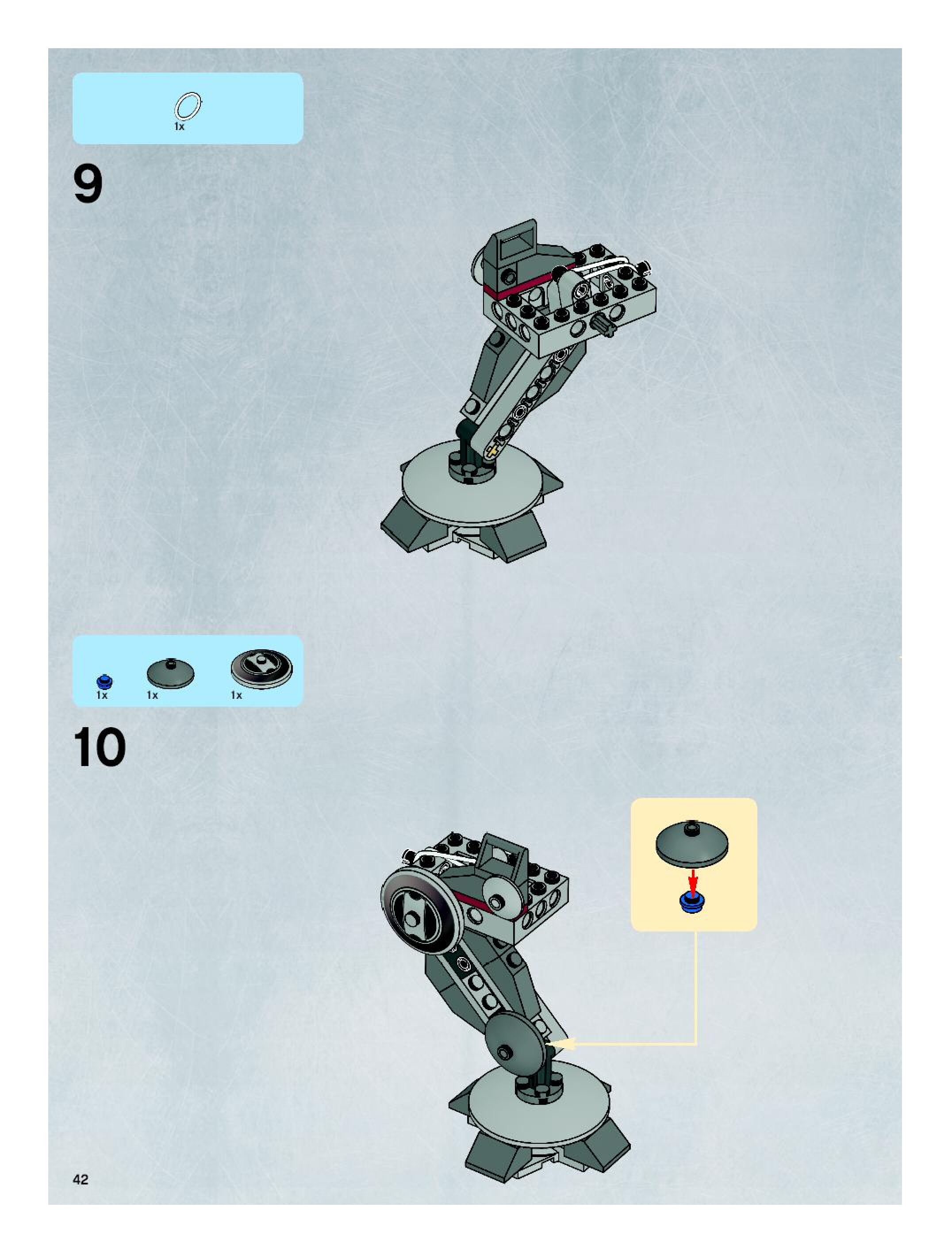 1x

9

1x 1x 1x

10

42