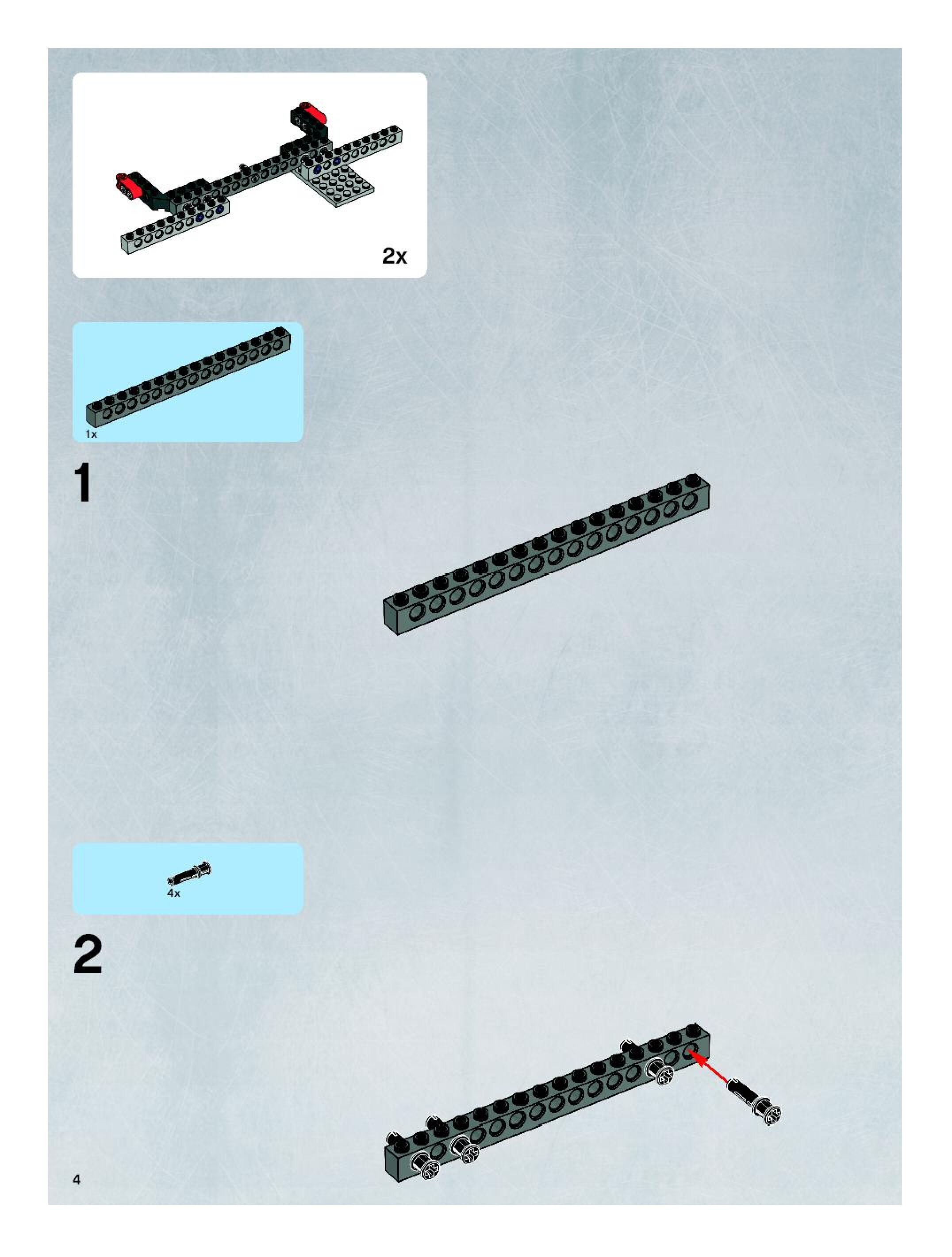 2x

1x

1

4x

2

4