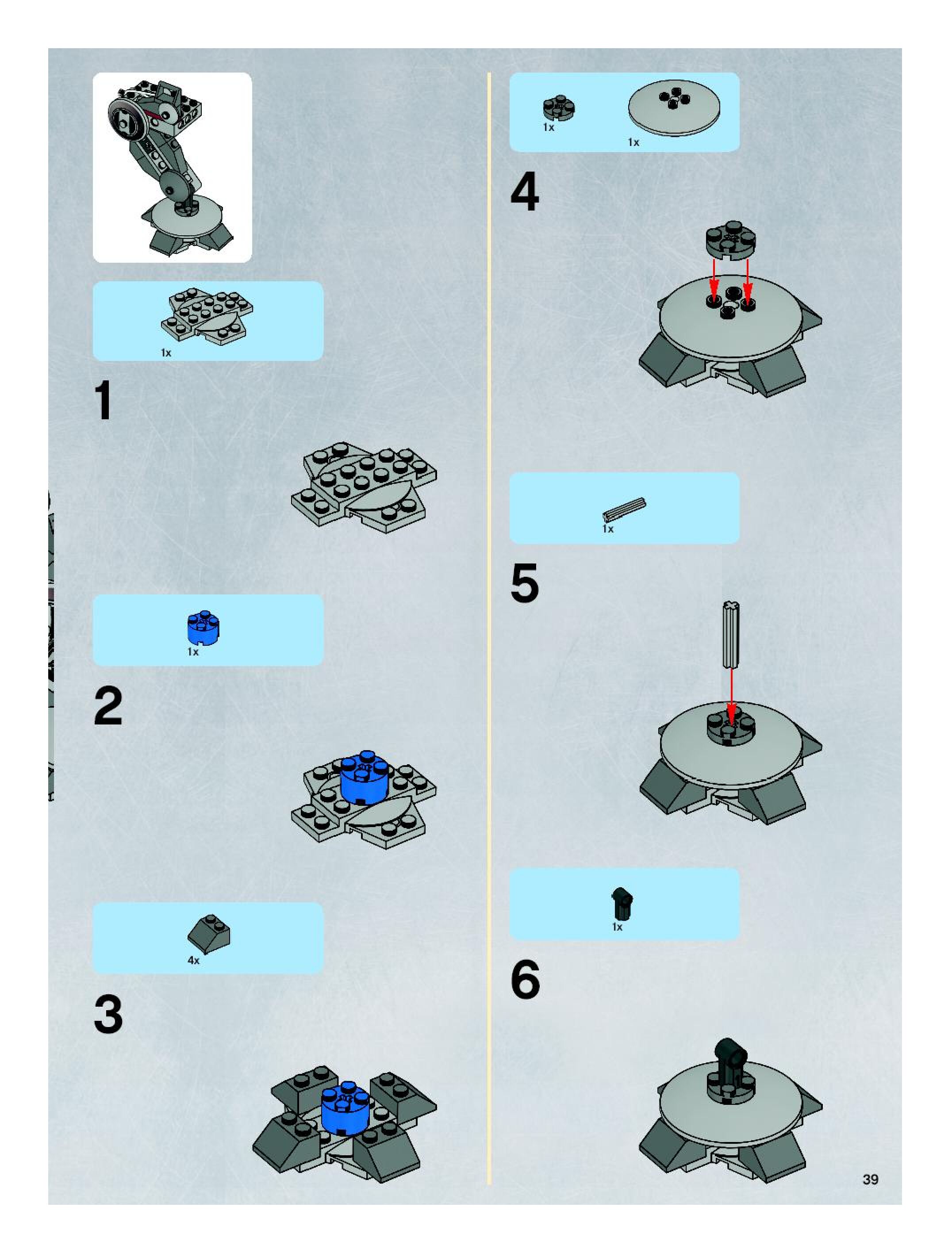 1x

1

1x

2

4x

3

1x

1x

4

1x

5

1x

6

39