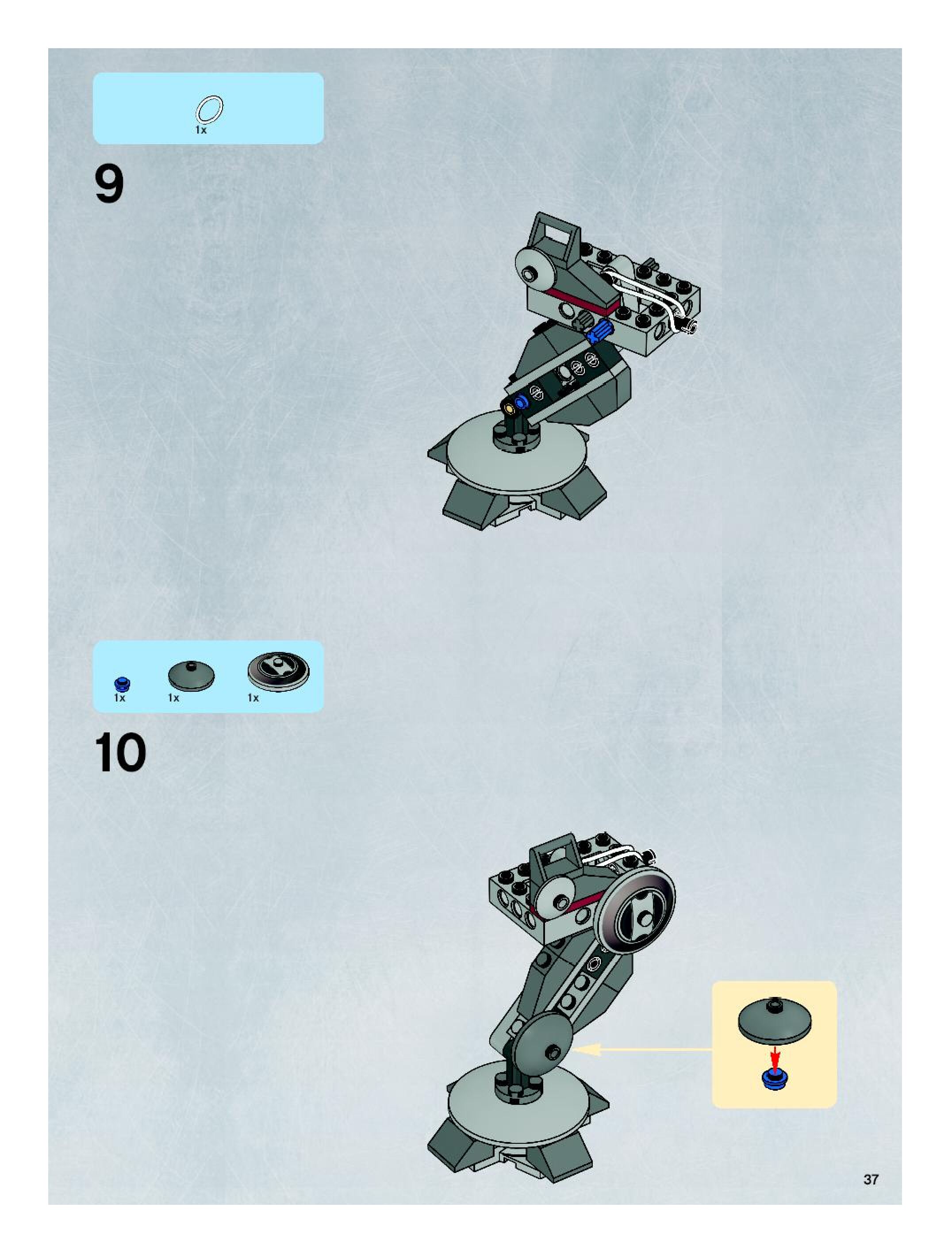 1x

9

1x 1x 1x

10

37