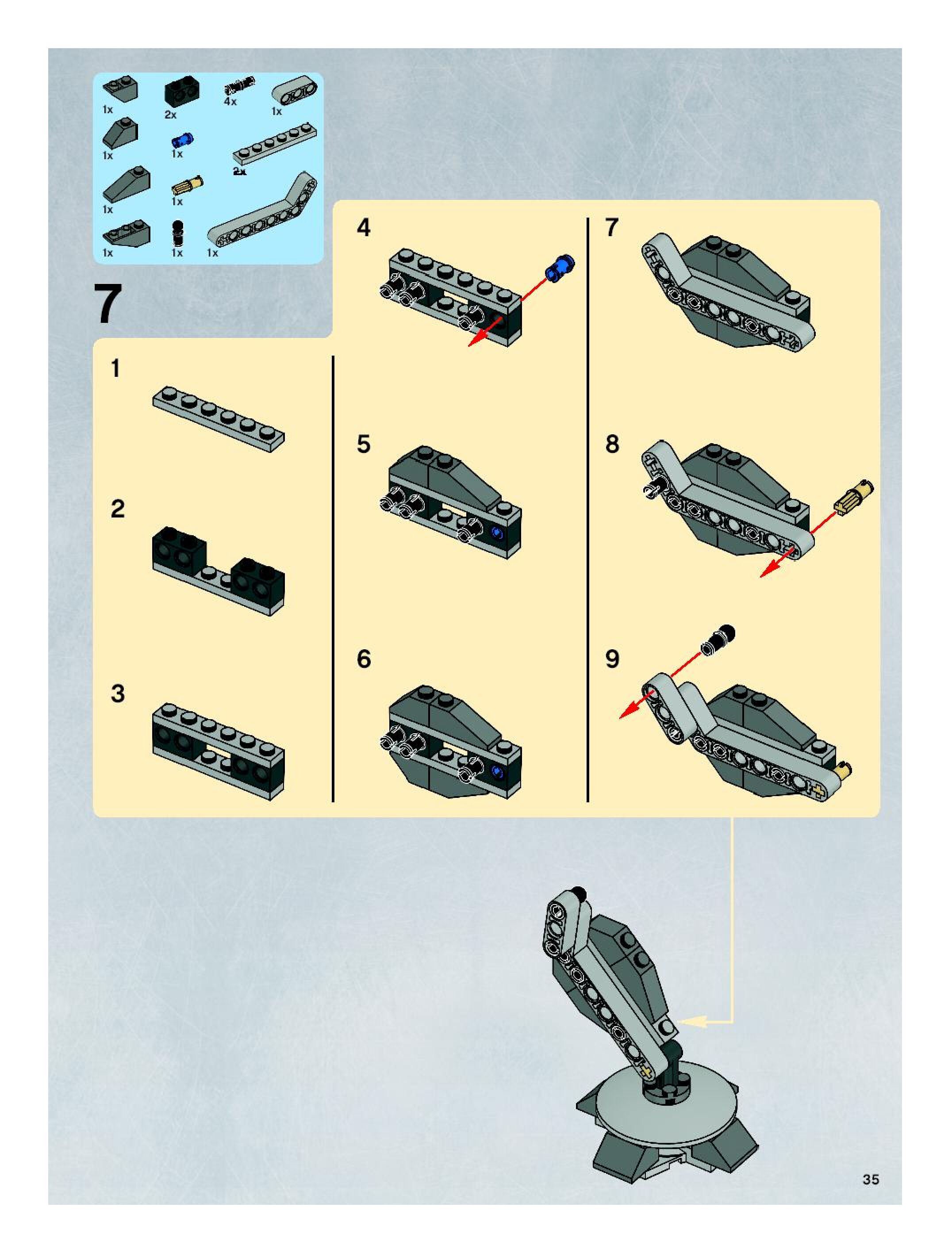 1x
2x
4x
1x
1x
1x
2x
1x
1x
1x
1x
1x

7

1

2

3

4

5

6

7

8

9

35