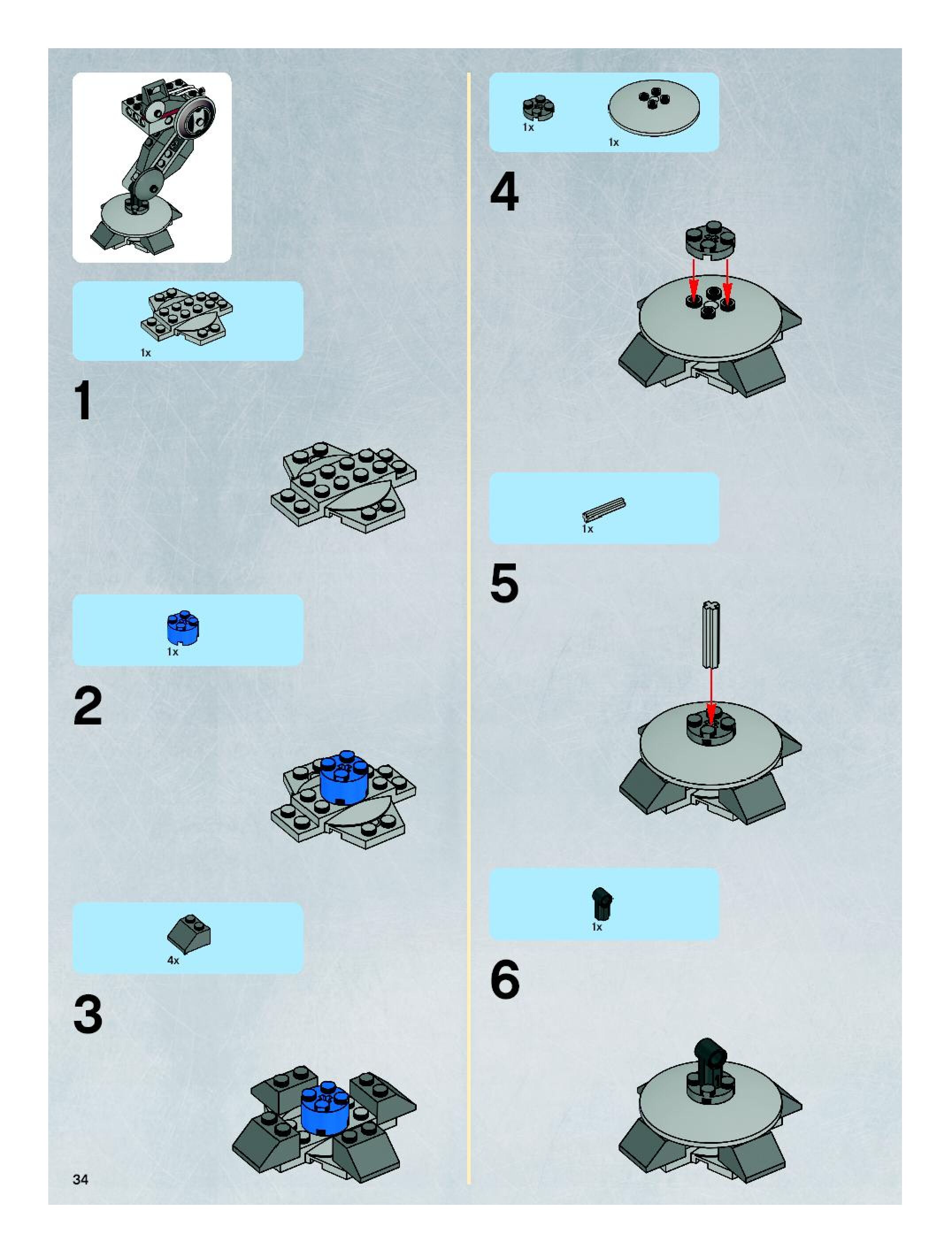 1x

1

1x

2

4x

3

34

1x

1x

4

1x

5

1x

6