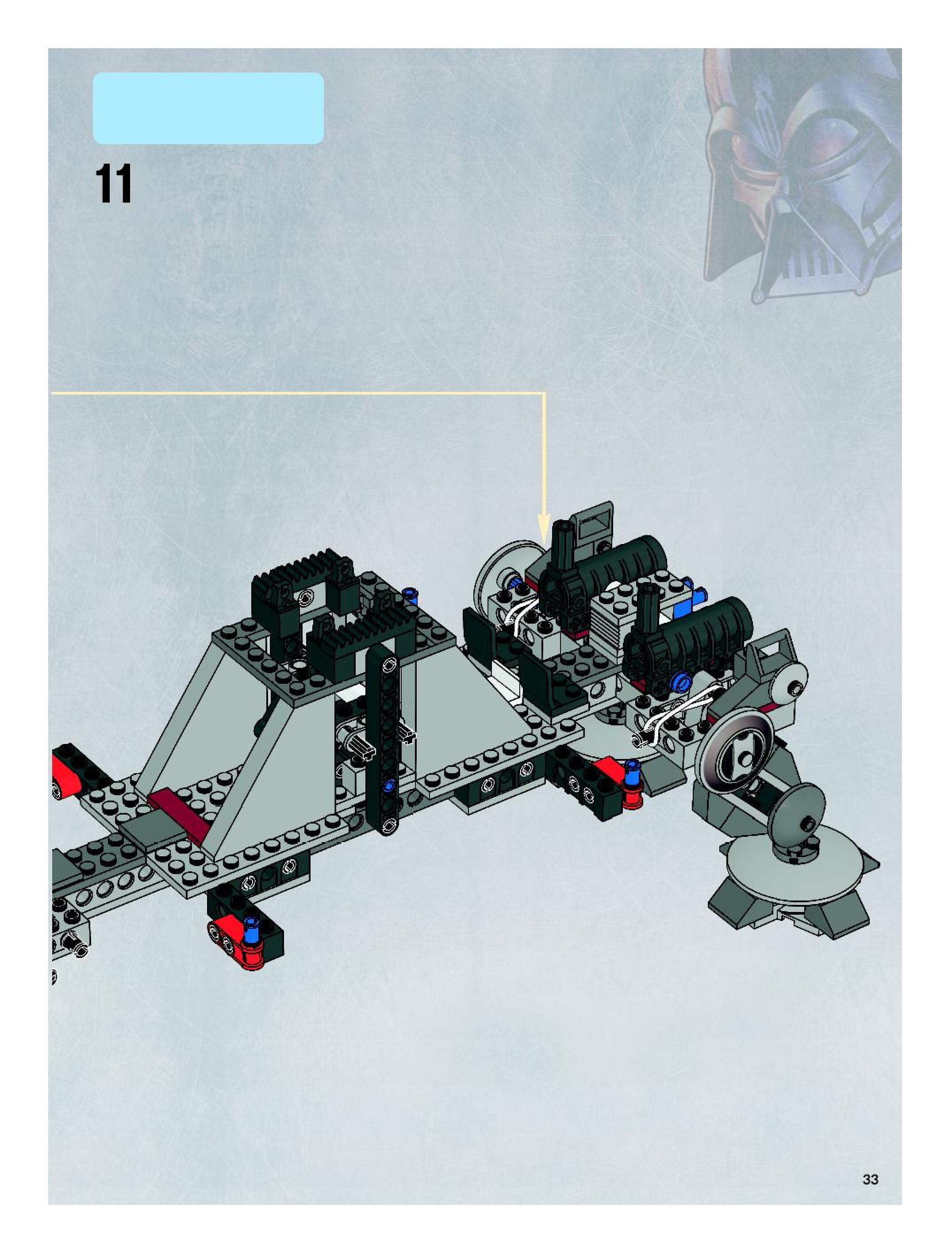 11

33