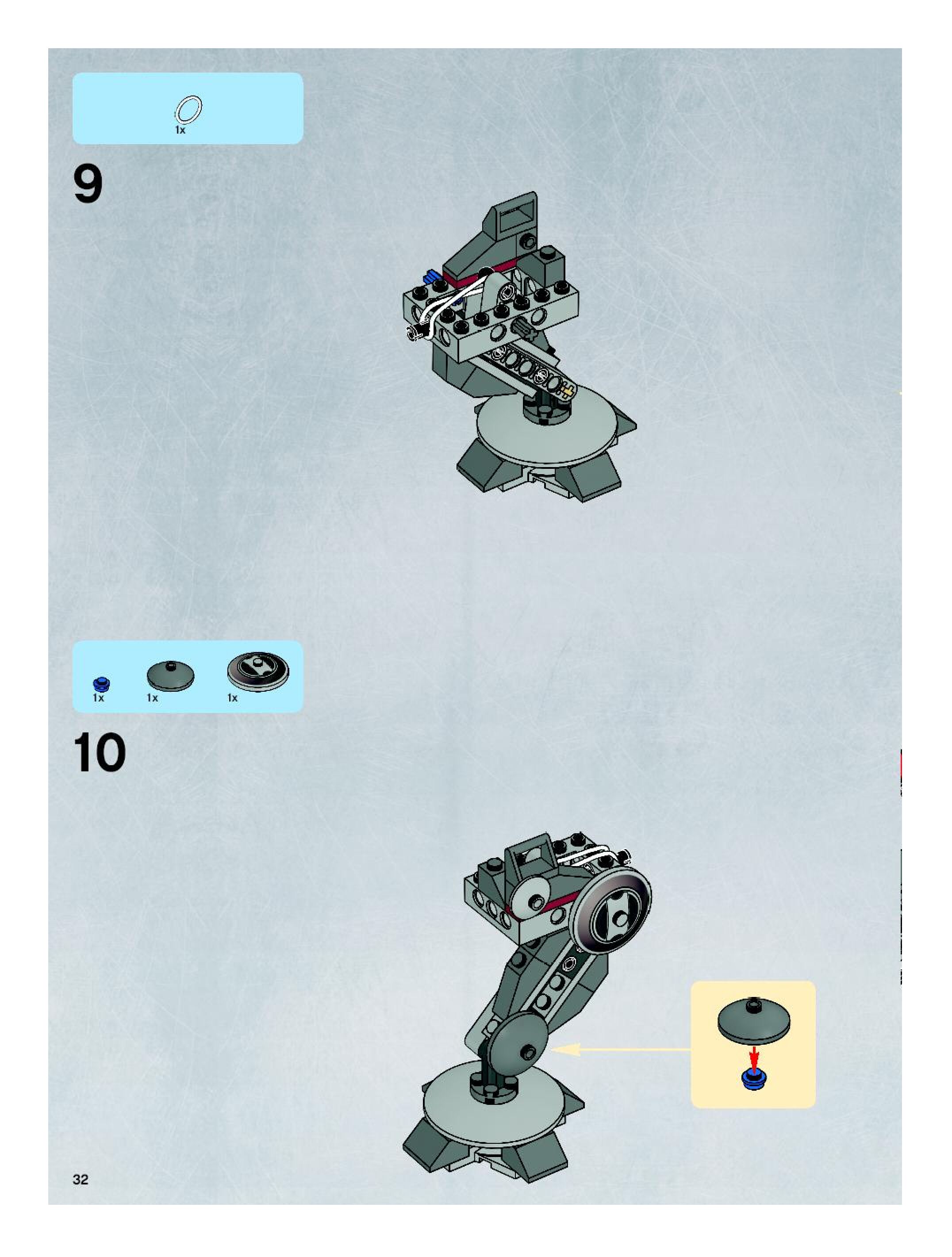 1x

9

1x 1x 1x

10

32