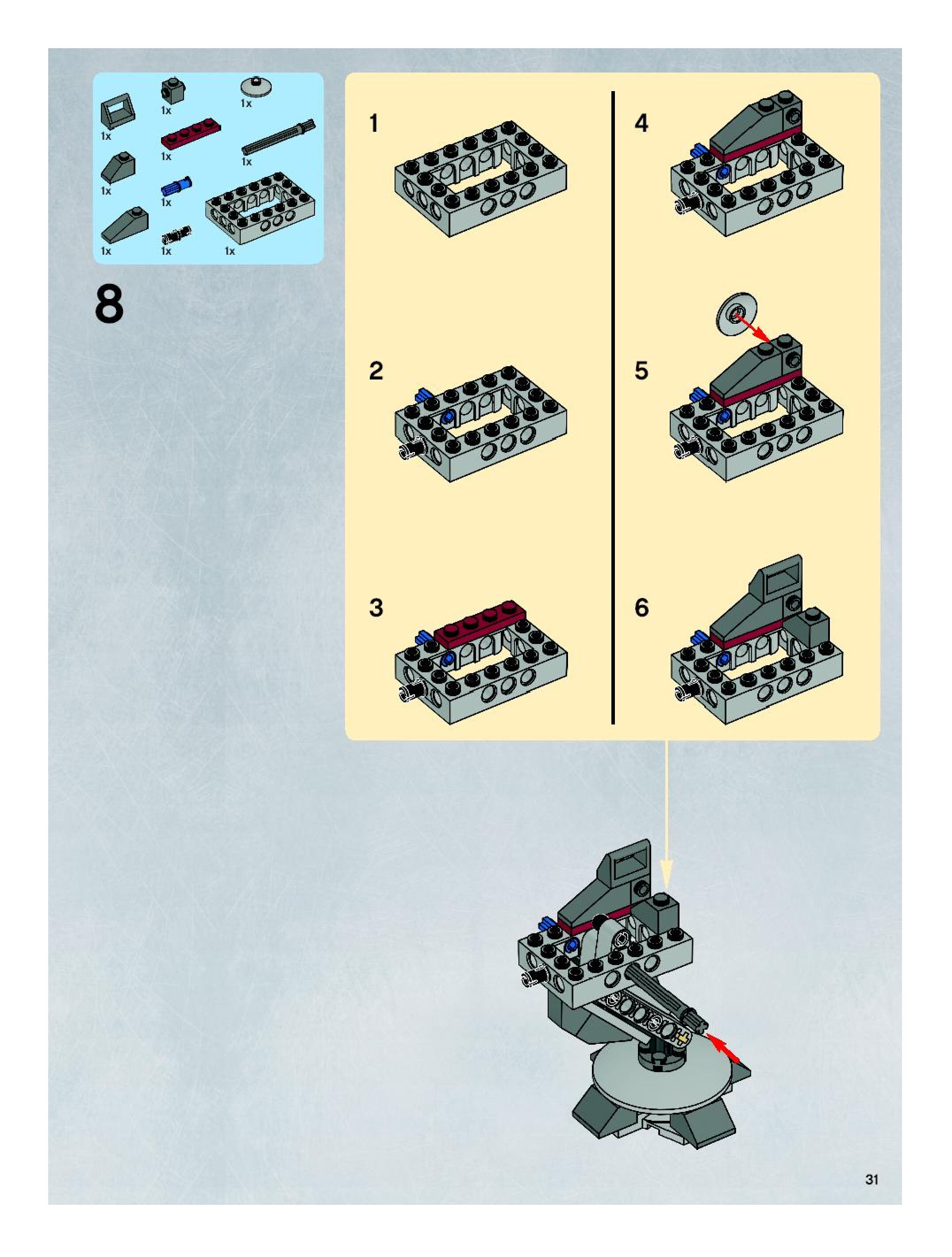 1x
1x
1x
1x
1x
1x
1x
1x
1x
1x
1x

8

1

2

3

4

5

6

31